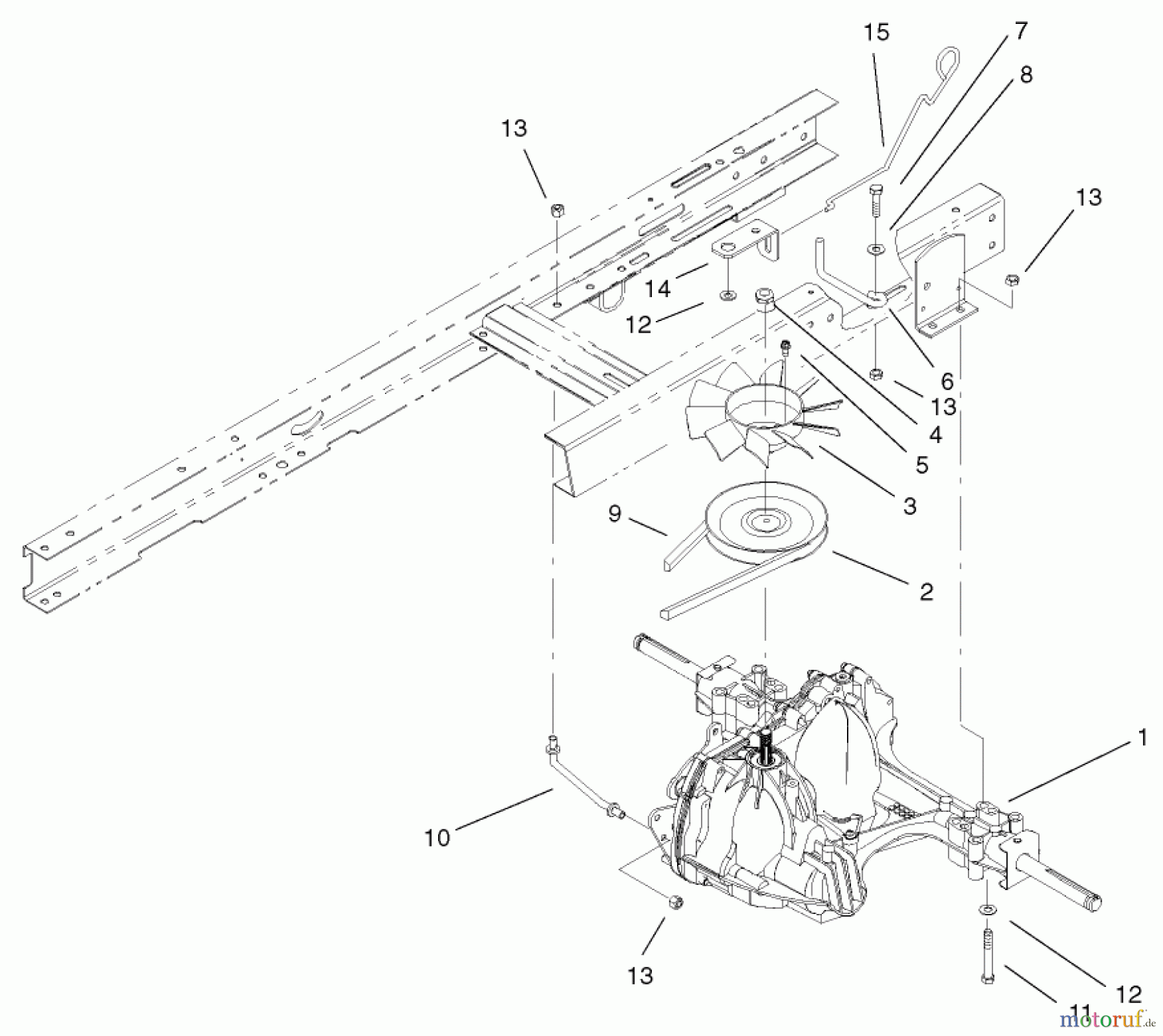 15
7
8
13
13
14
12
6
13
4
5
3
9
2
1
10
13
12
11
motoruf.de