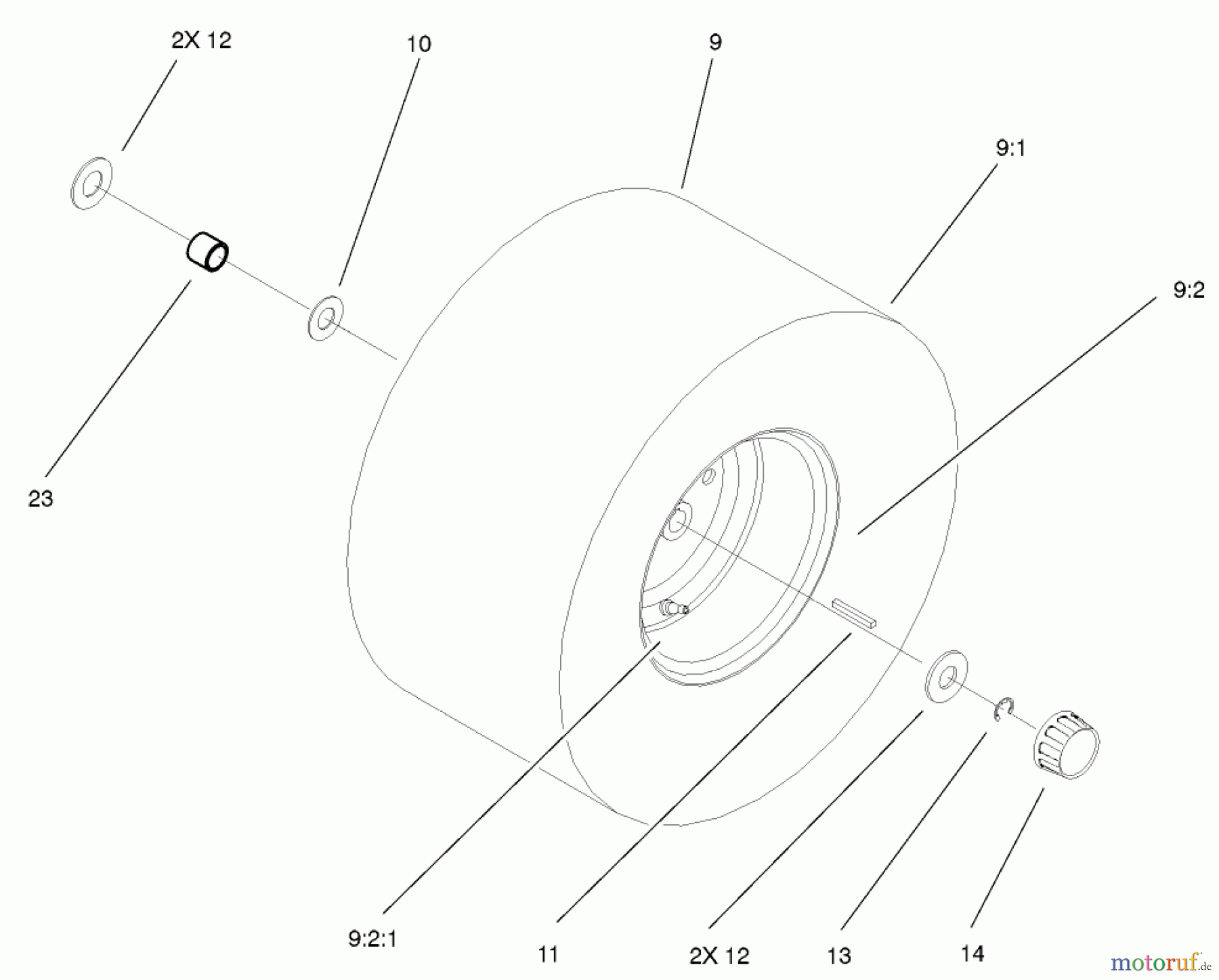 2X 12
10
9
9:1
9:2
23
9:2:1
11
2X 12
13
14
motoruf.de