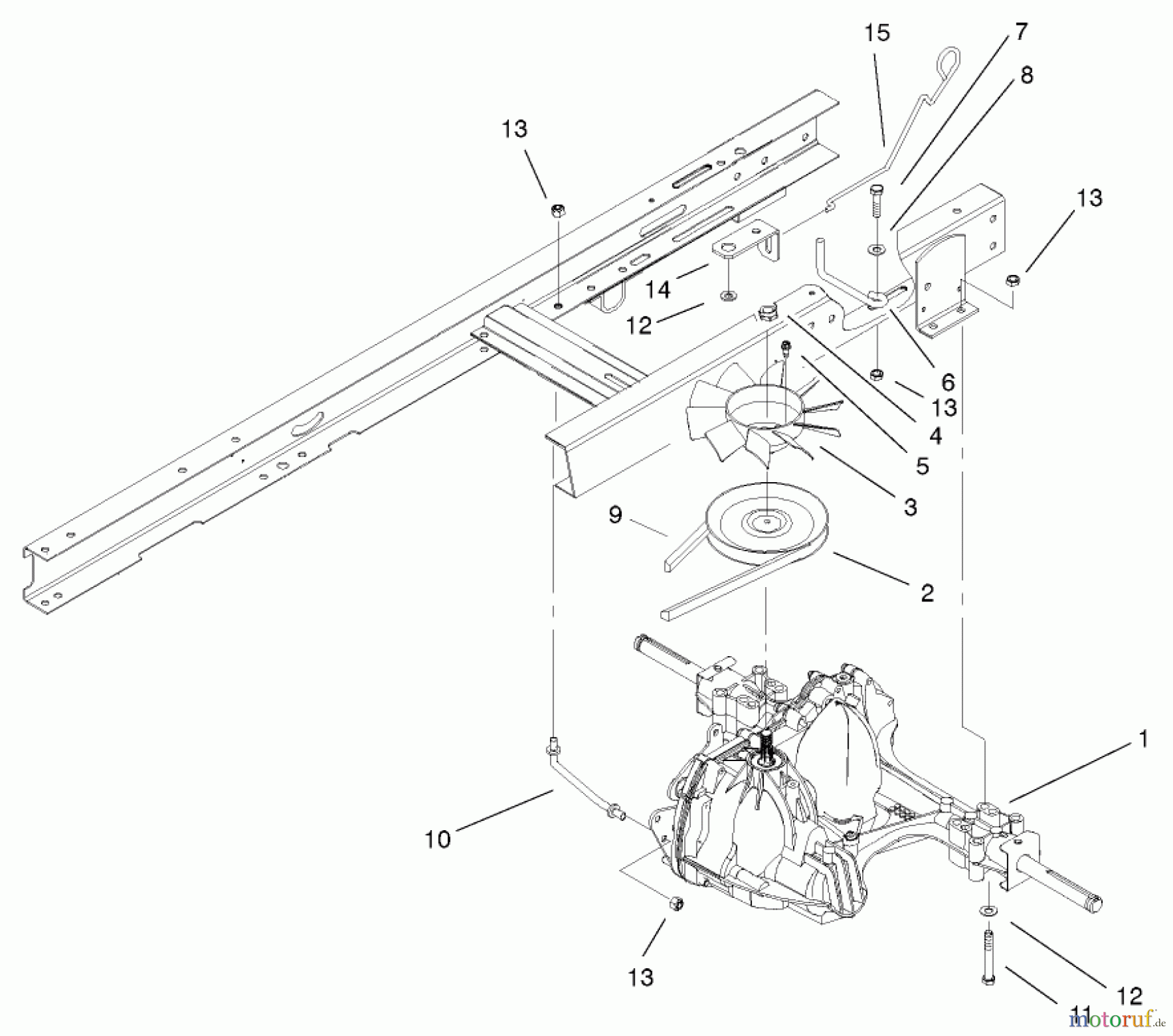 15
7
8
13
13
14
12
6
13
4
5
3
9
2
1
10
13
12
11
motoruf.de