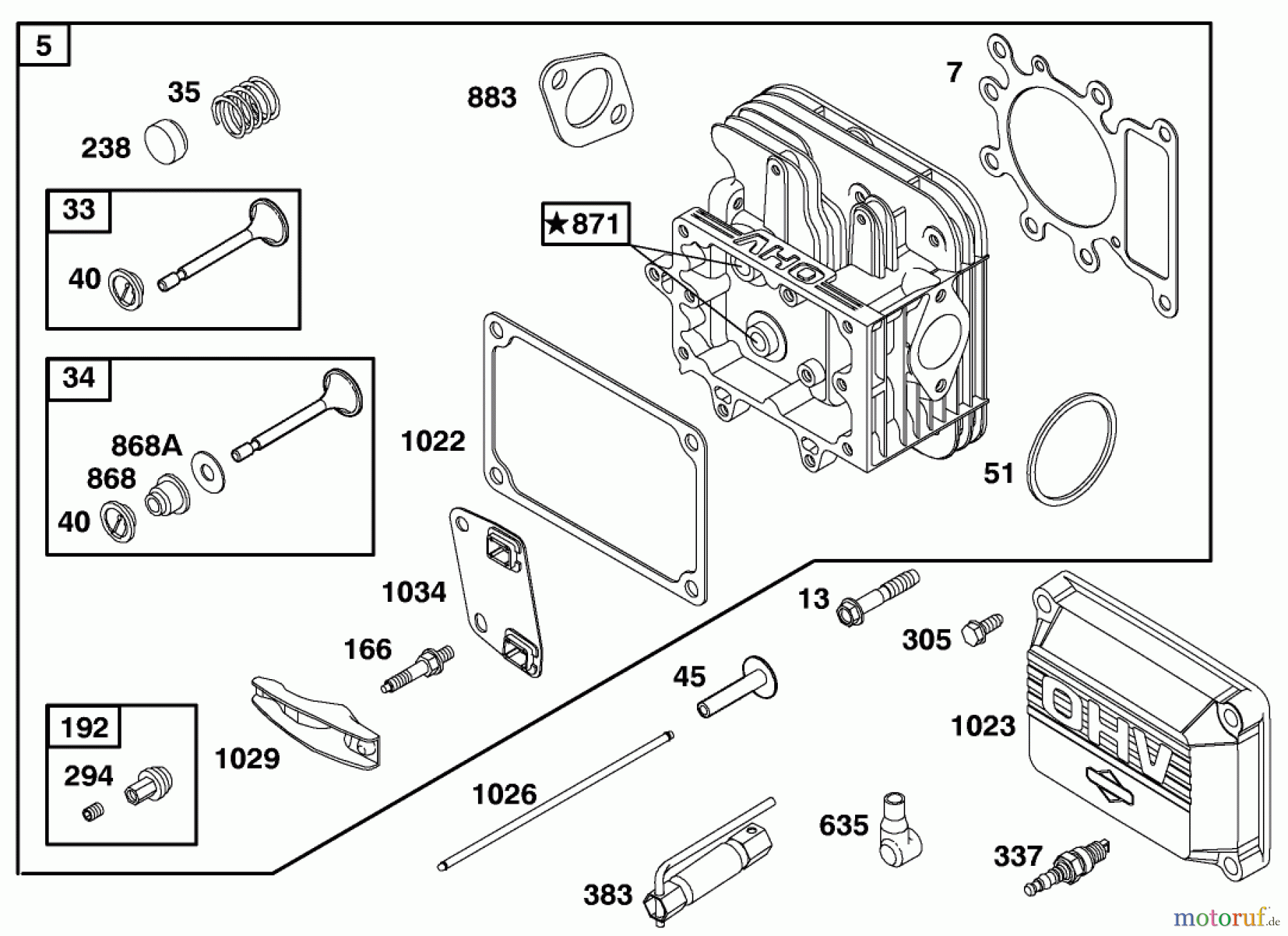 5
35
238
883
7
33
40
★871
OHV
34
868A
868
40
1022
51
1034
13
305
166
45
192
294
1029
1023
OHV
1026
635
337
383
motoruf.de