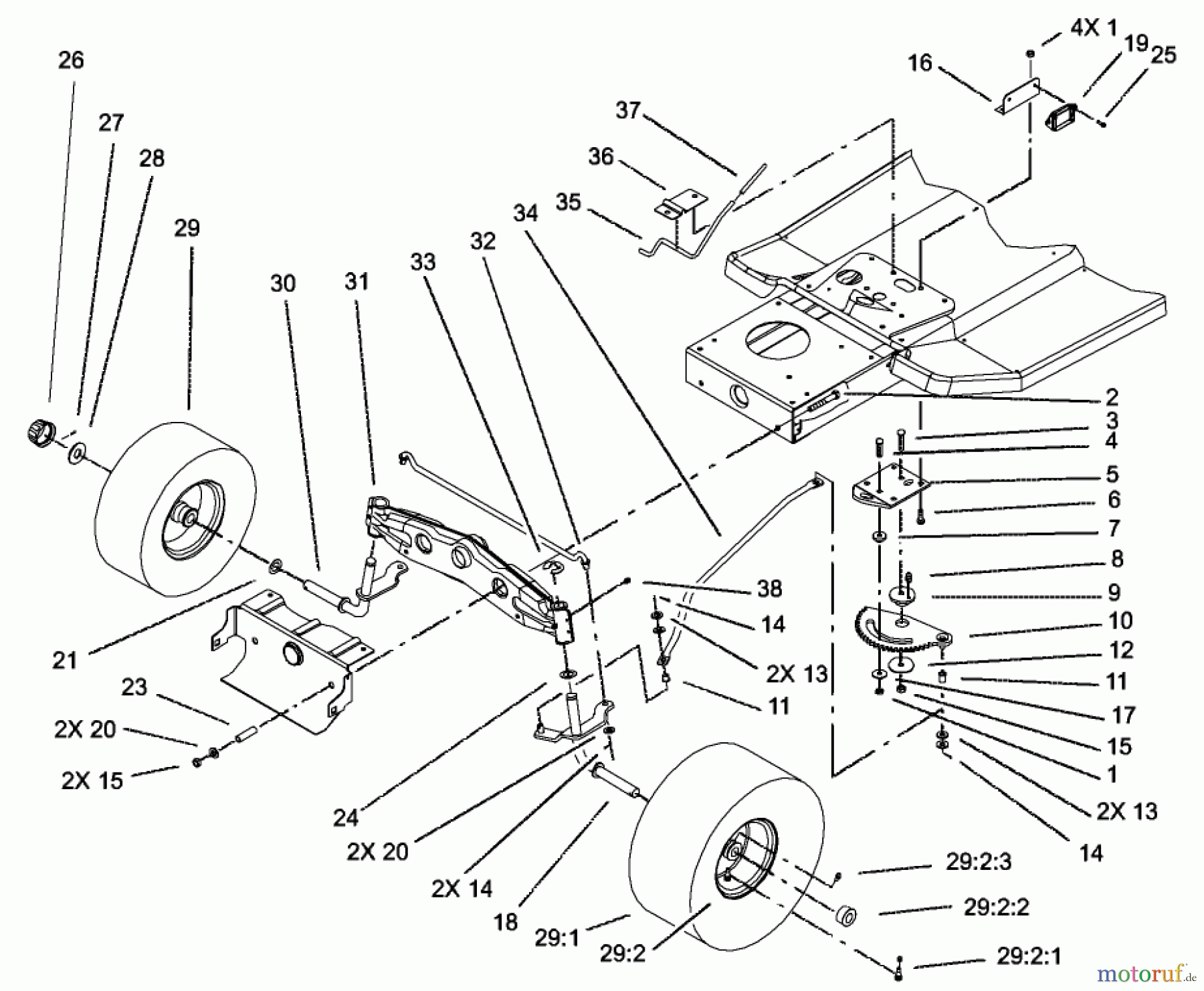 26
27
28
29
30
31
33
32
34
35
36
37
16
4X 1
19
25
2
3
4
5
6
7
8
9
10
12
11
17
15
1
2X 13
14
38
14
2X 13
11
21
23
2X 20
2X 15
24
2X 20
2X 14
18
29:1
29:2
29:2:3
29:2:2
29:2:1
motoruf.de