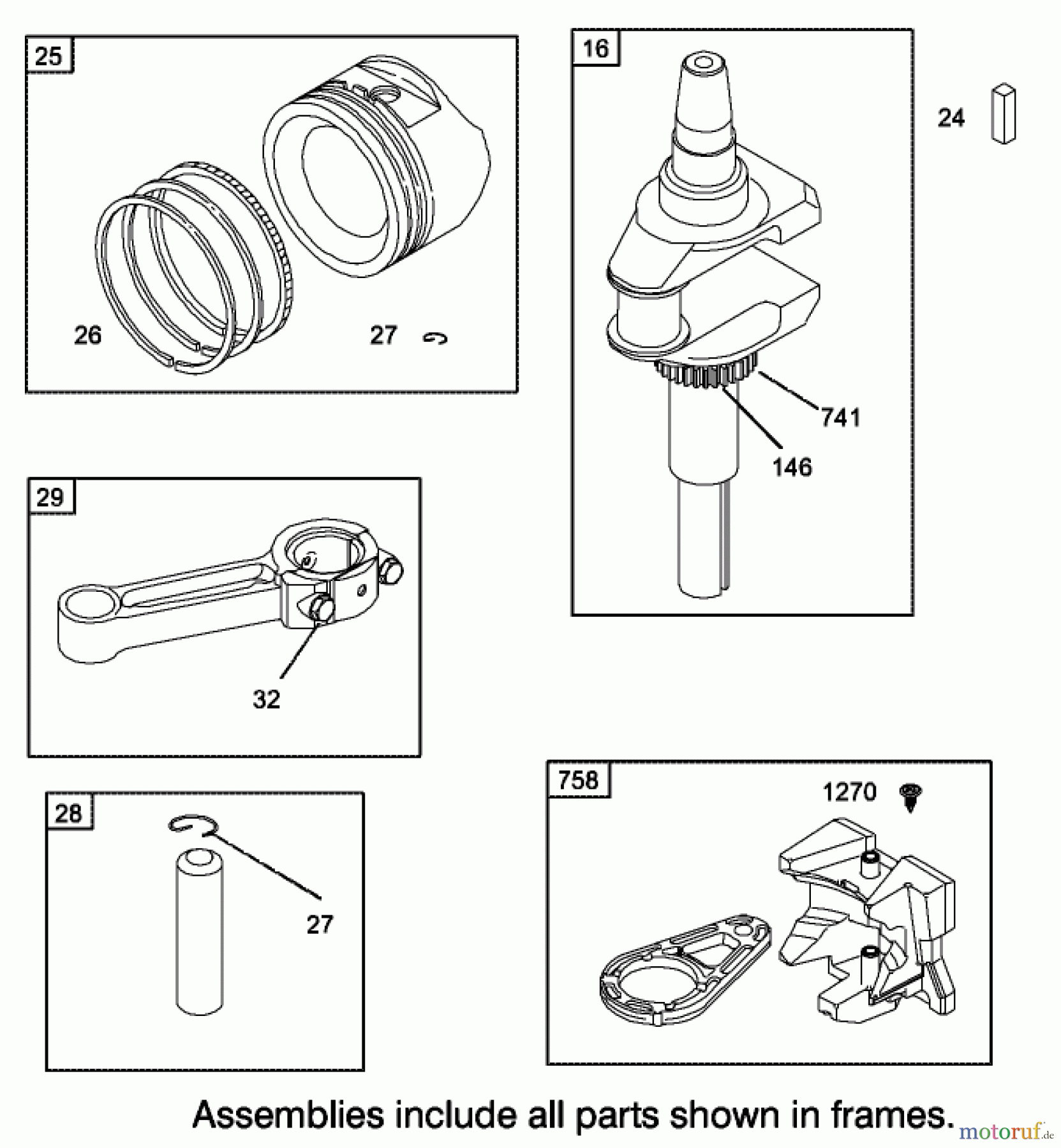 25

26

27

16

24

741

146

29

32

28

27

758

1270

Assemblies include all parts shown in frames.

motoruf.de