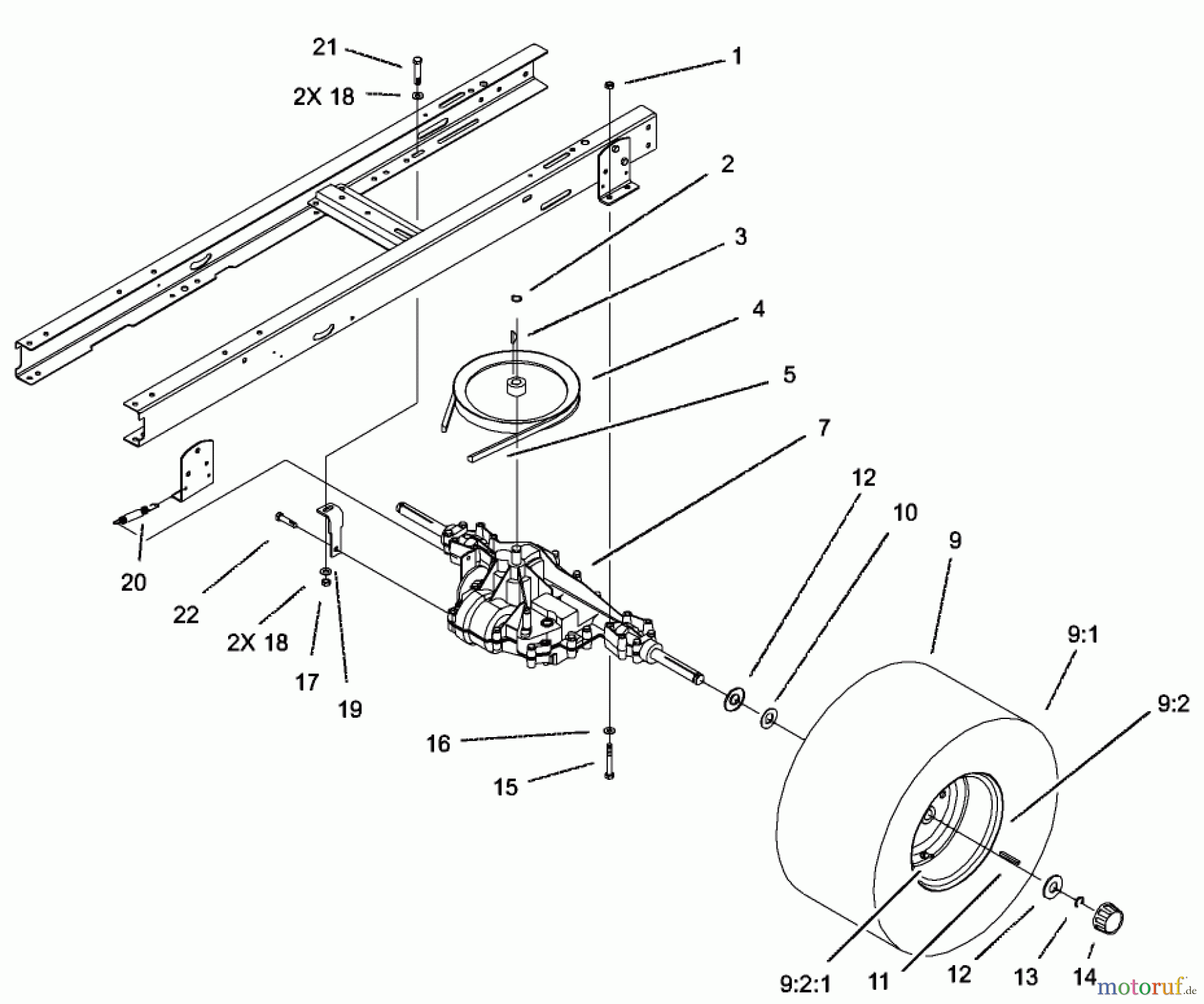 21
2X 18
1
2
3
4
5
7
12
10
9
9:1
9:2
20
22
2X 18
17
19
16
15
9:2:1
11
12
13
14
motoruf.de