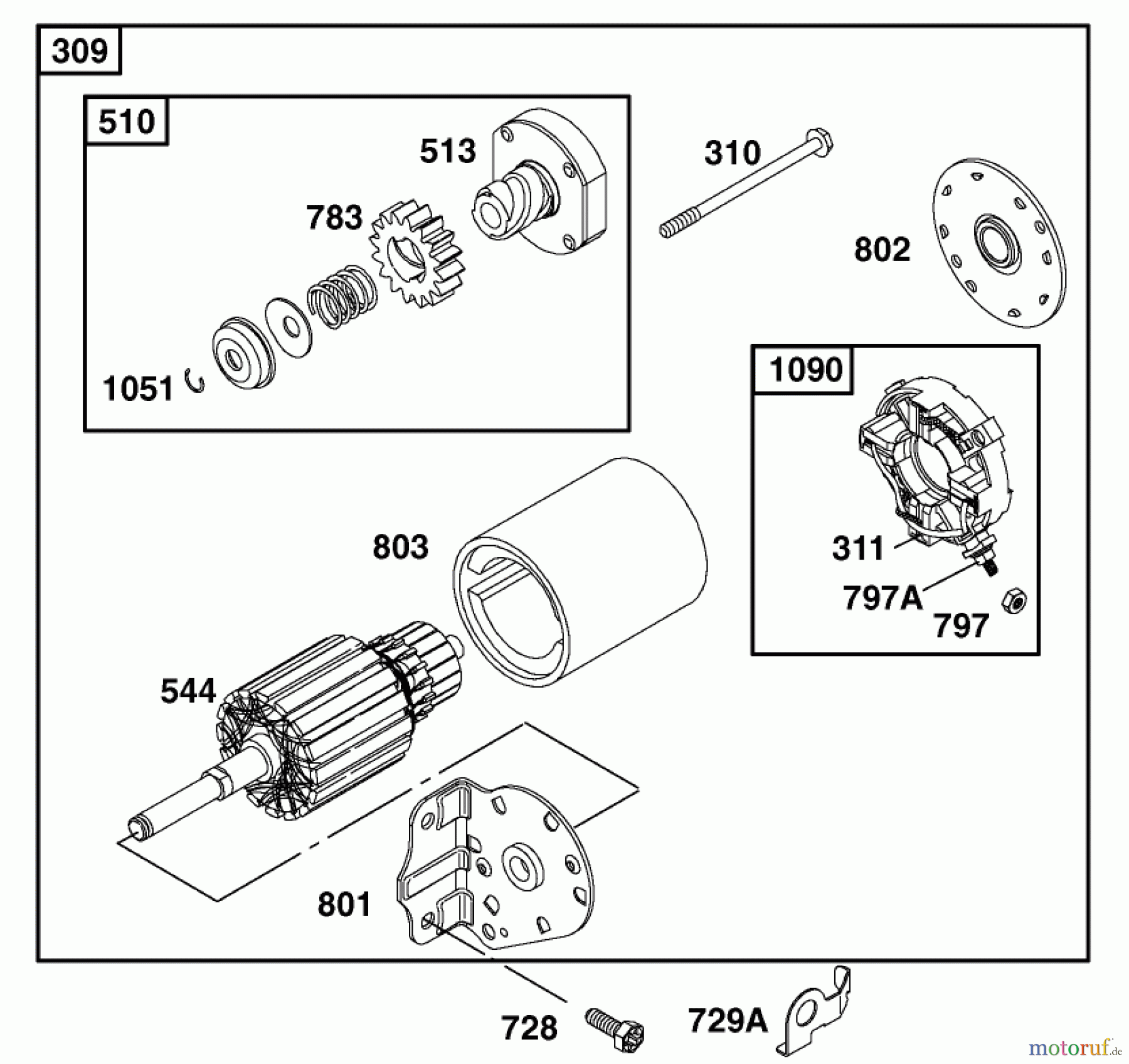 309

510

513

783

1051

310

802

1090

311

797A

797

803

544

801

728

729A

motoruf.de