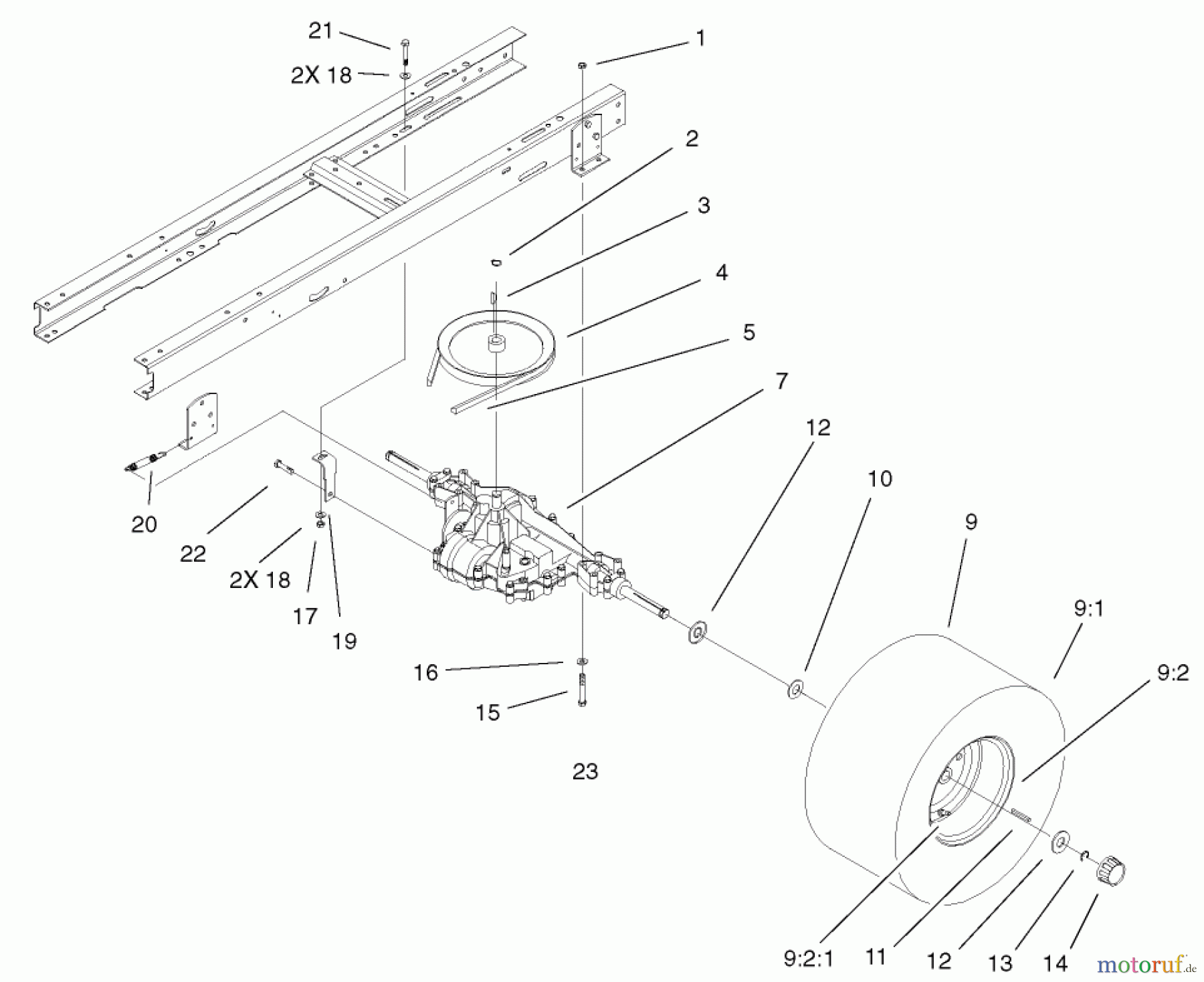 21
2X 18
1
2
3
4
5
7
12
10
9
9:1
9:2
20
22
2X 18
17
19
16
15
23
9:2:1
11
12
13
14
motoruf.de