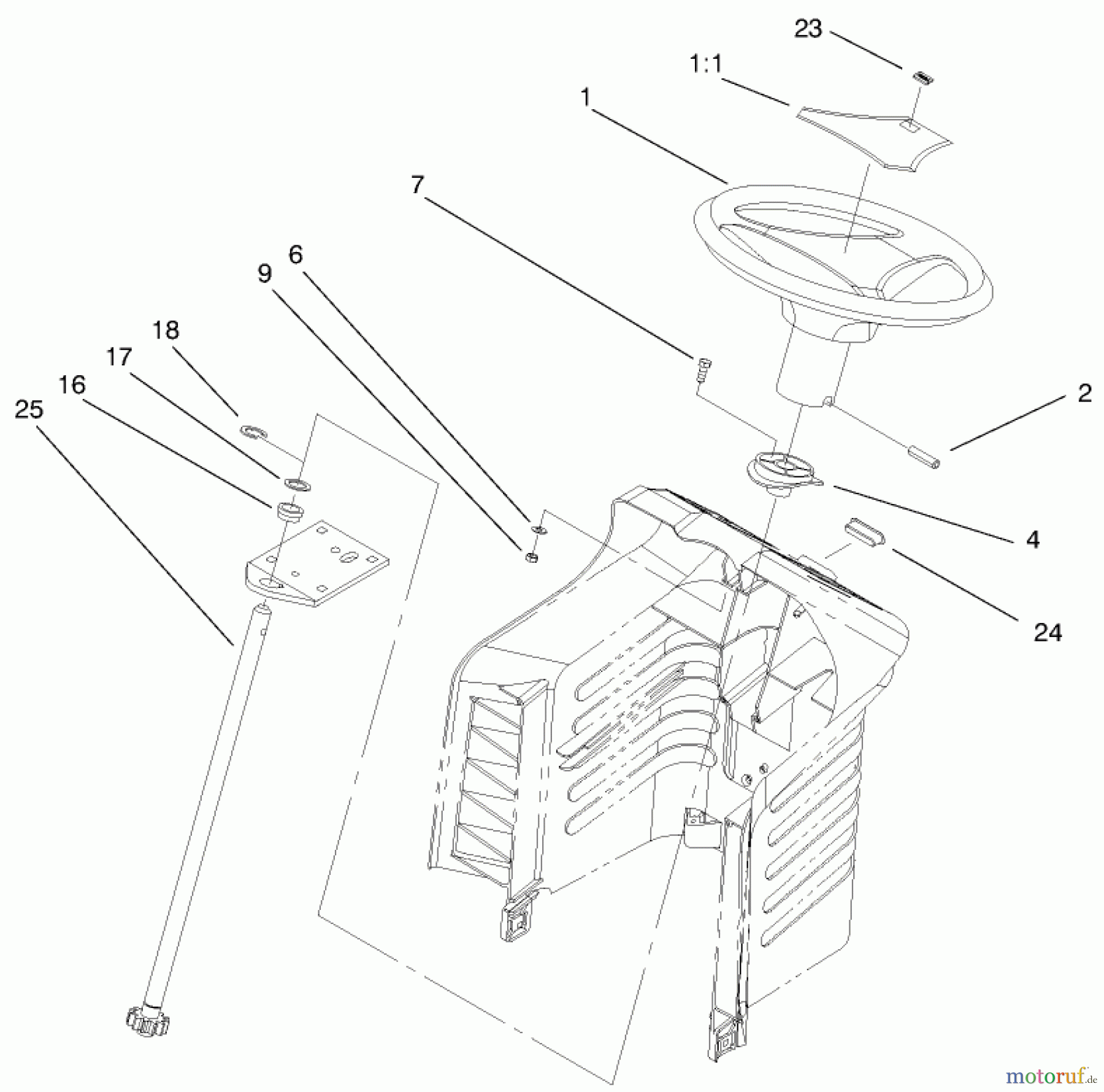 23
1:1
1
7
6
9
18
17
16
25
2
4
24
motoruf.de