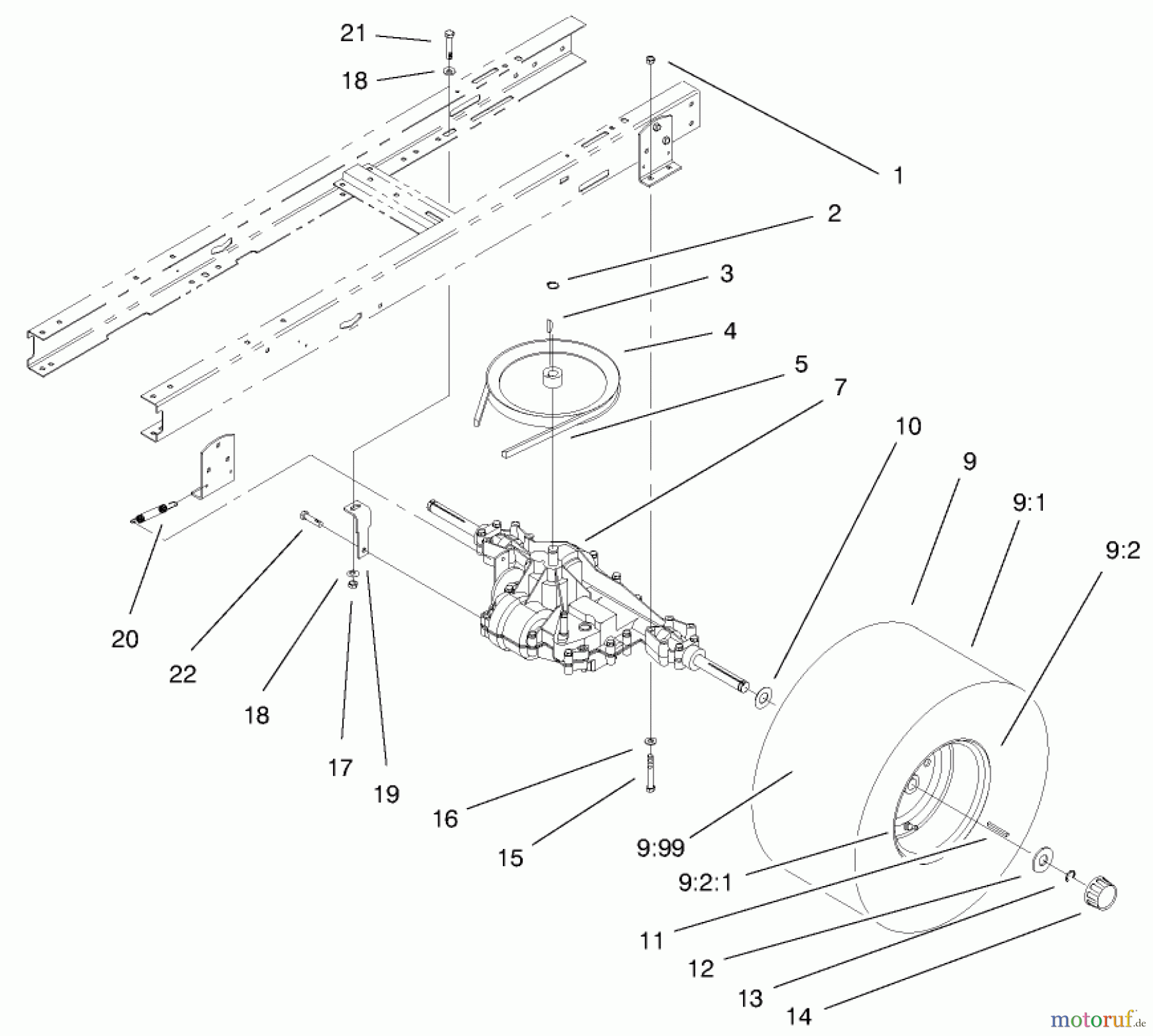 21
18
1
2
3
4
5
7
10
9
9:1
9:2
20
22
18
17
19
16
15
9:99
9:2:1
11
12
13
14
motoruf.de