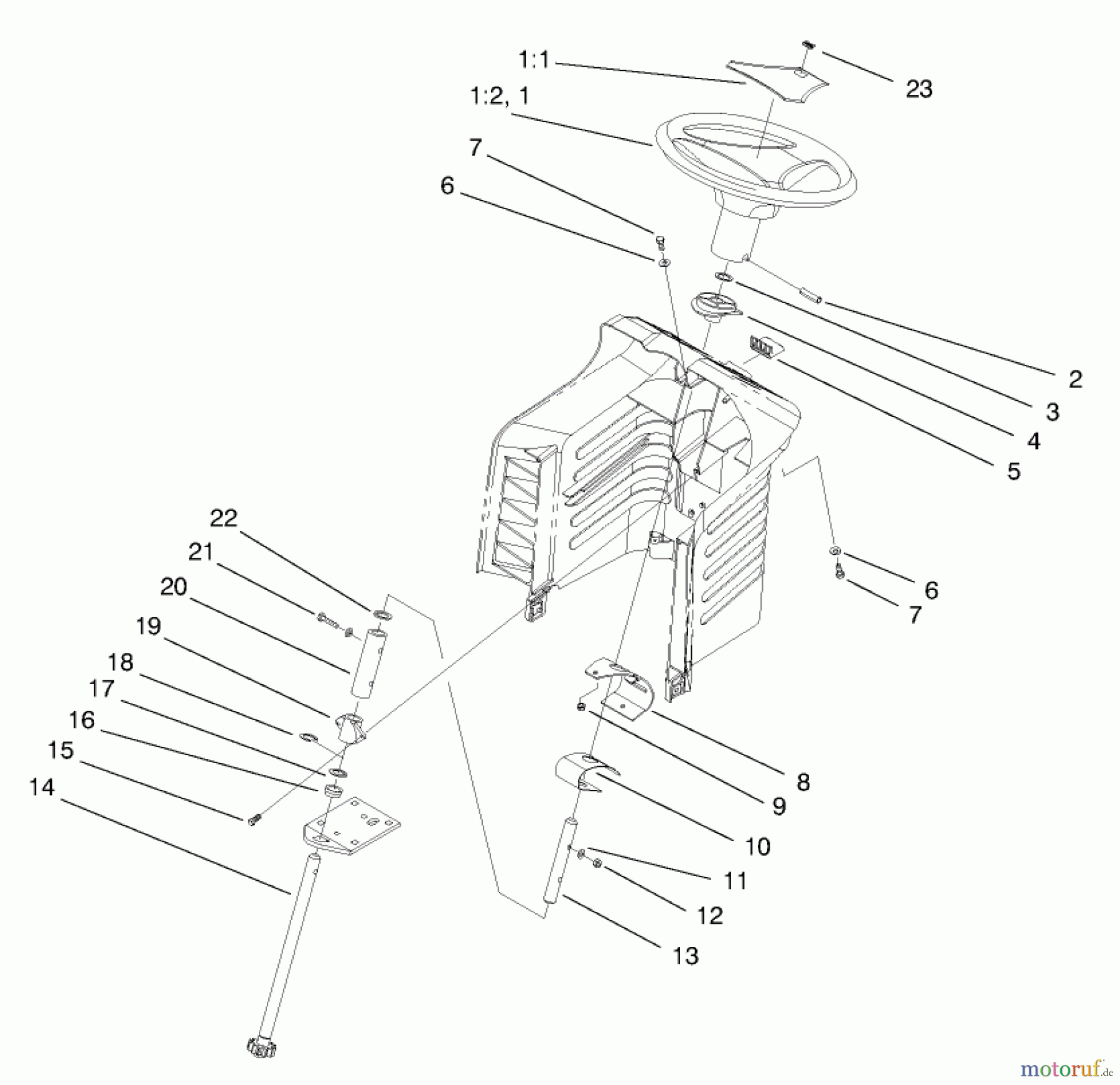 1:1
23
1:2, 1
7
6
2
3
4
5
22
21
20
19
18
17
16
15
14
6
7
8
9
10
11
12
13
motoruf.de