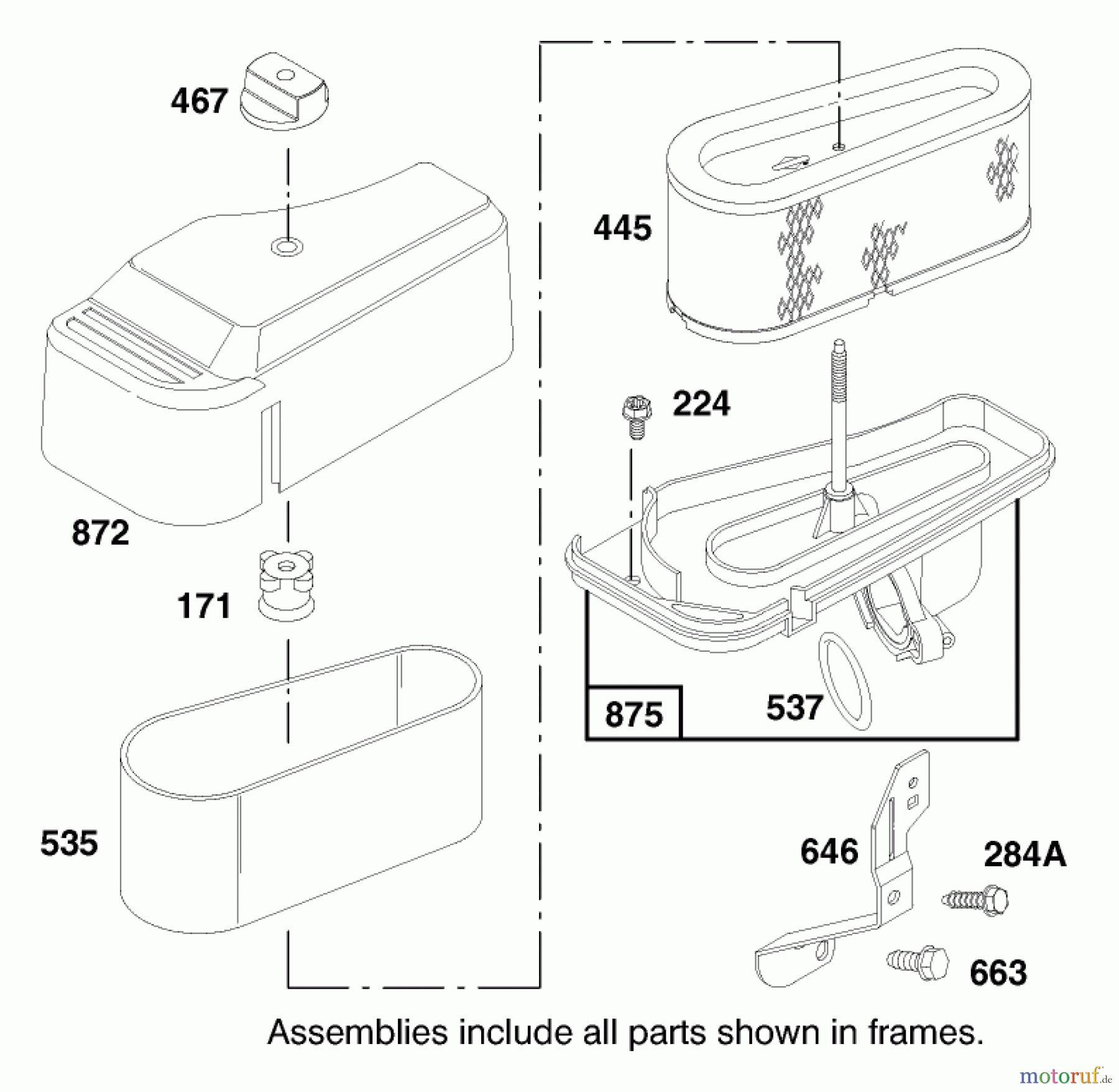 467

445

224

872

171

875

537

535

646

284A

663

Assemblies include all parts shown in frames.

motoruf.de