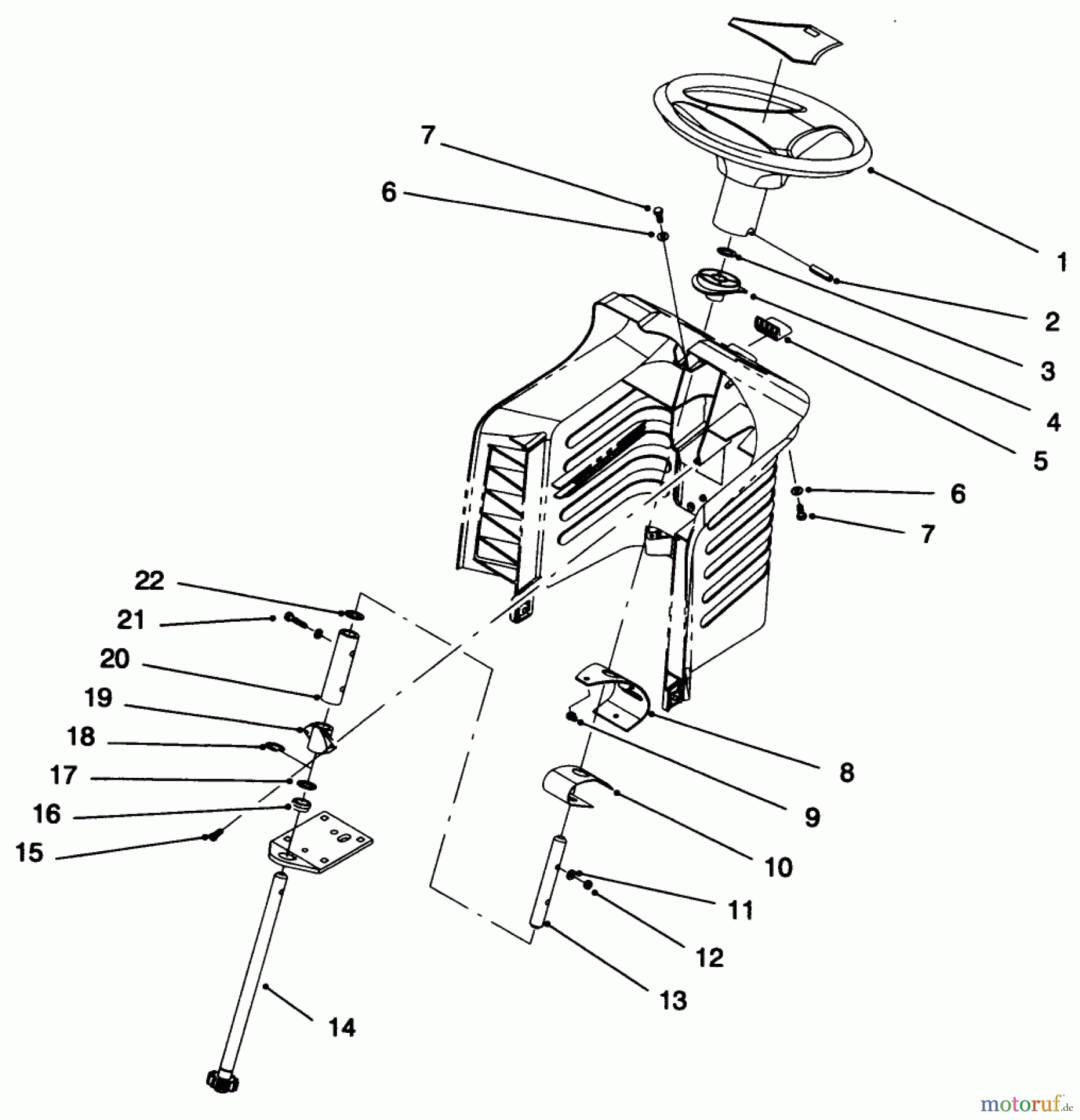 7
6
1
2
3
4
5
6
7
22
21
20
19
18
17
16
15
8
9
10
11
12
13
14
motoruf.de