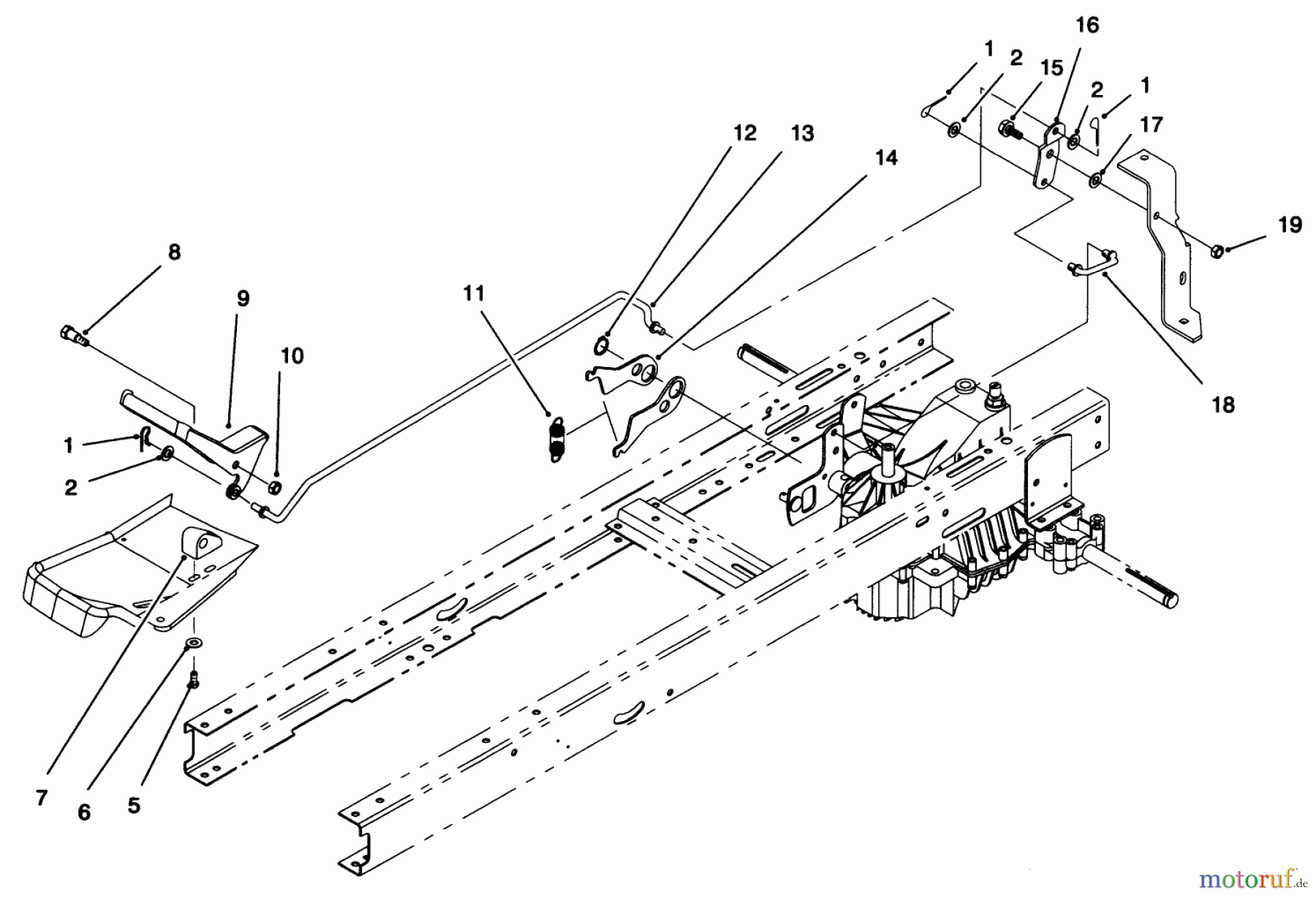 16
1
2
15
2
1
17
12
13
14
19
8
9
11
10
18
1
2
7
6
5
motoruf.de