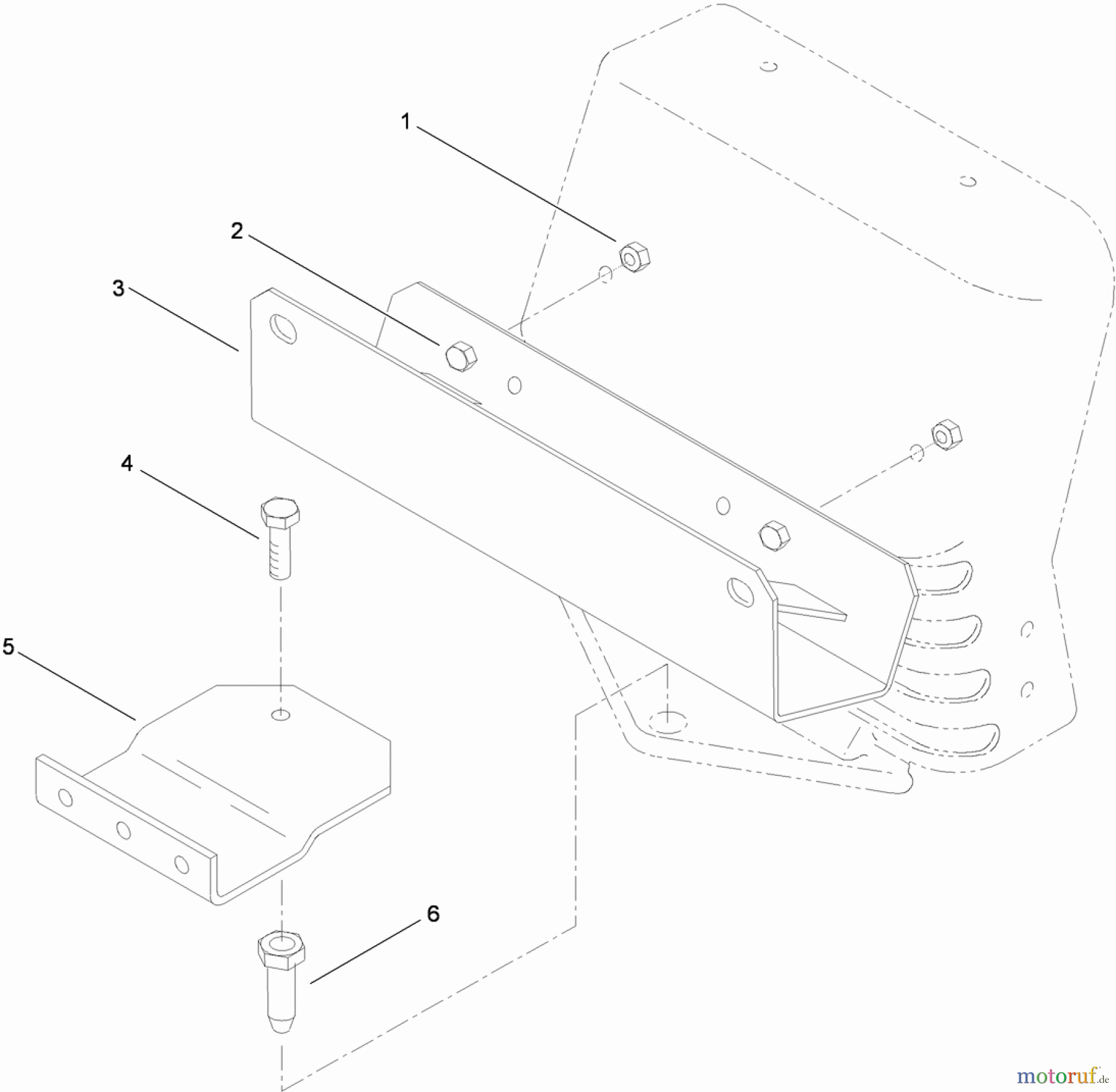 1
2
3
4
5
6
motoruf.de