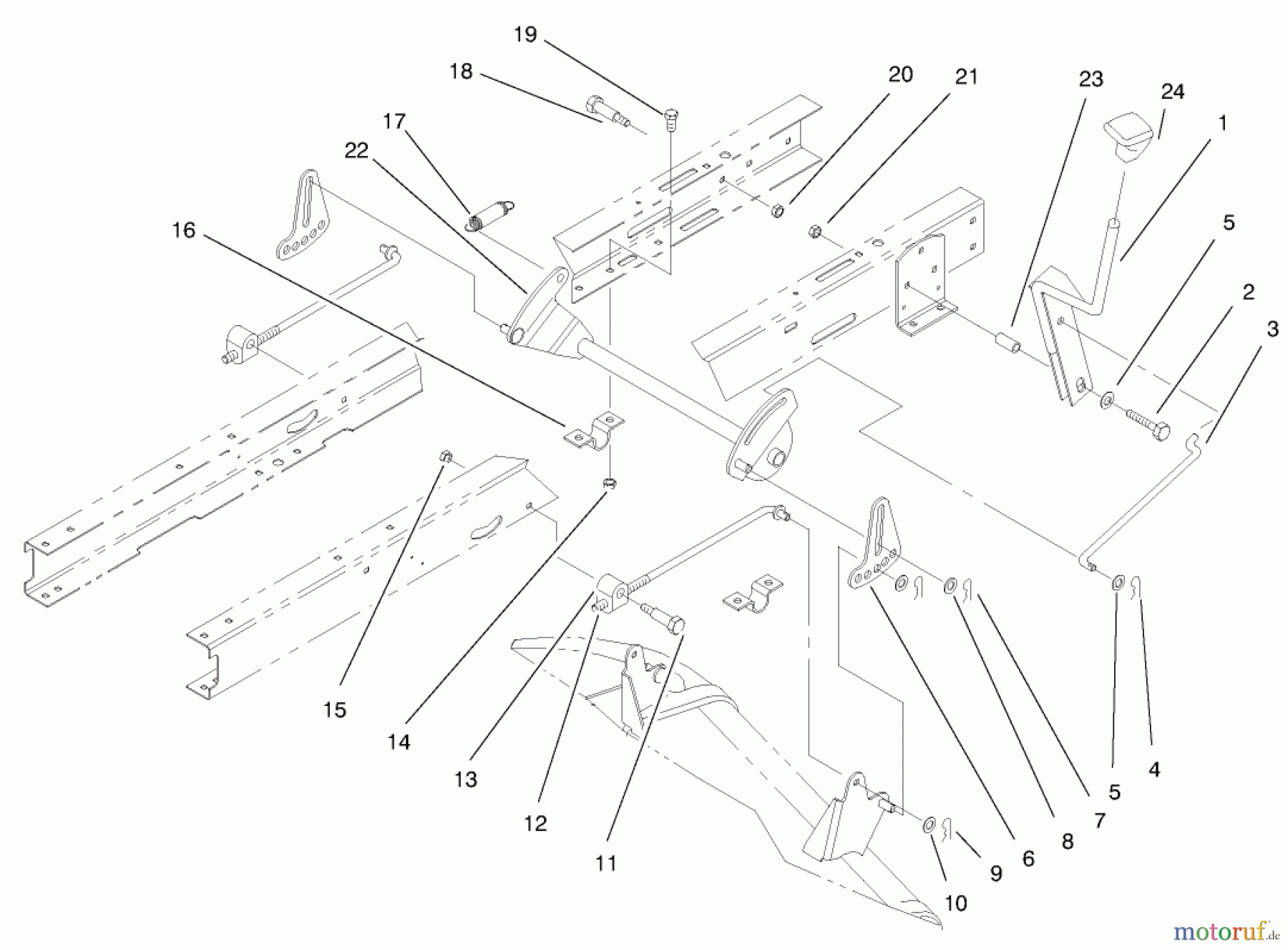 19
18
17
22
16
20
21
23
24
1
5
2
3
15
14
13
12
11
10
9
6
8
7
5
4
motoruf.de