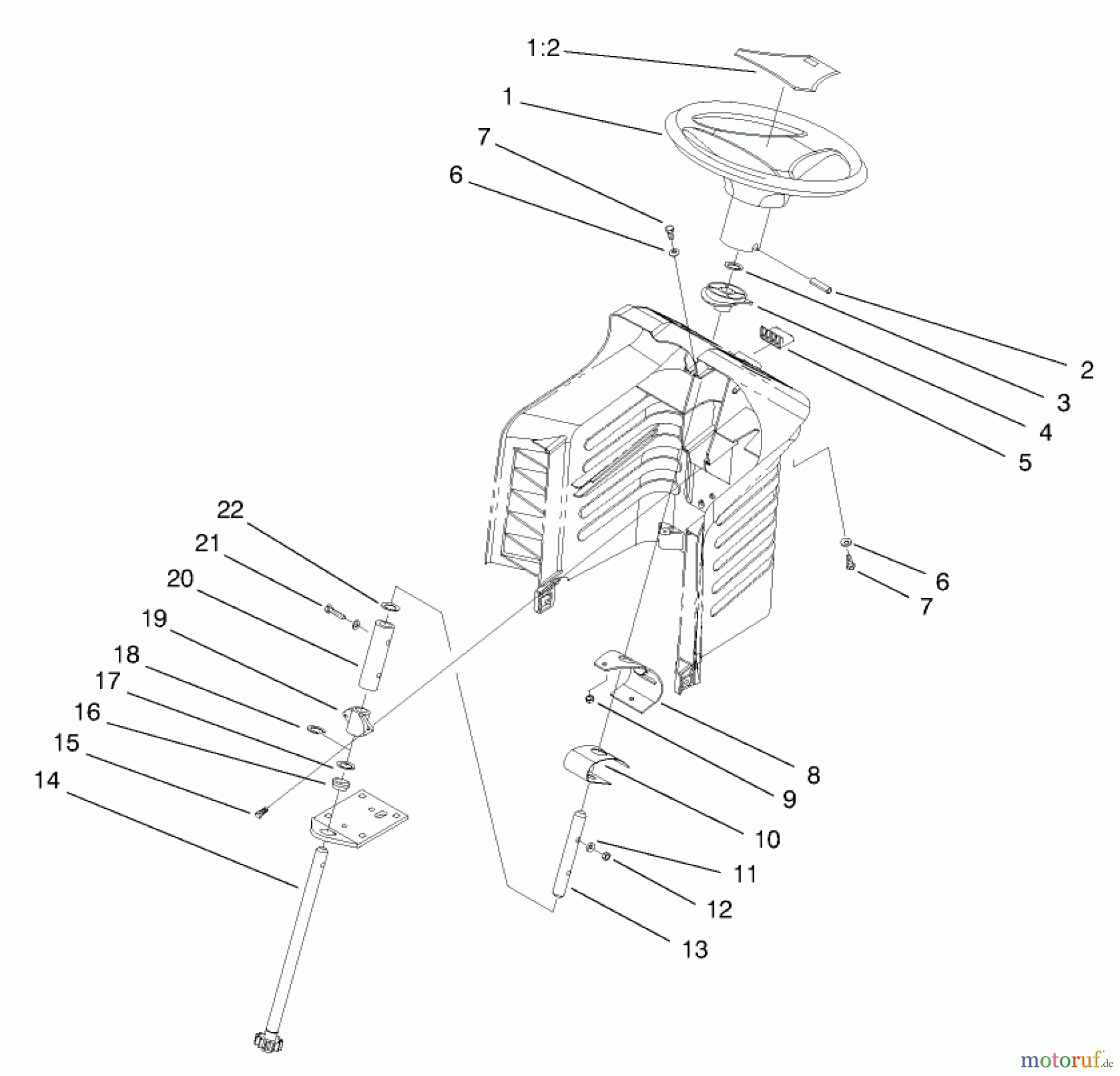 1:2
1
7
6
2
3
4
5
22
21
20
19
18
17
16
15
14
6
7
8
9
10
11
12
13
motoruf.de