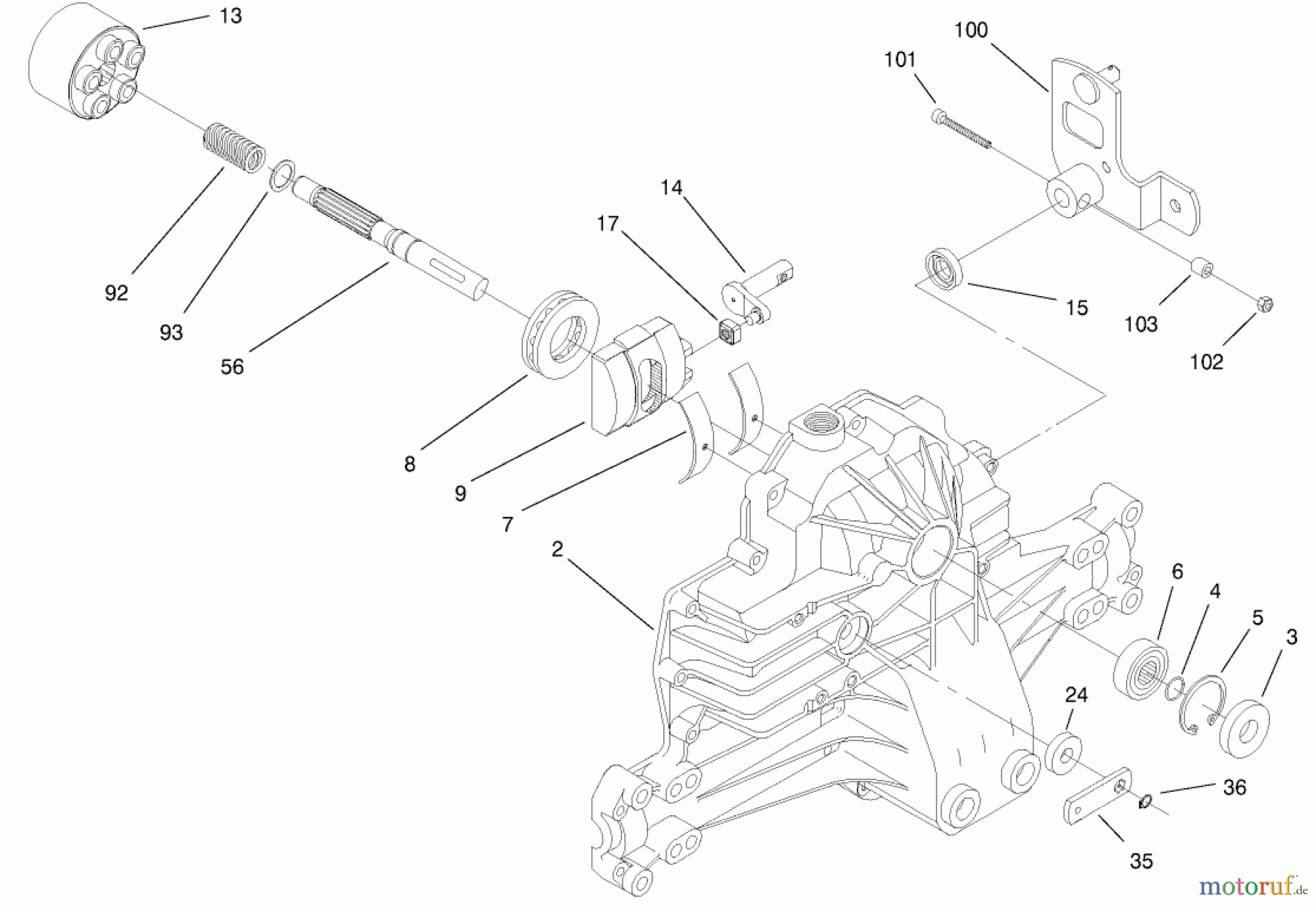 13
100
101
14
17
92
93
56
15
103
102
8
9
7
2
6
4
5
3
24
36
35
motoruf.de