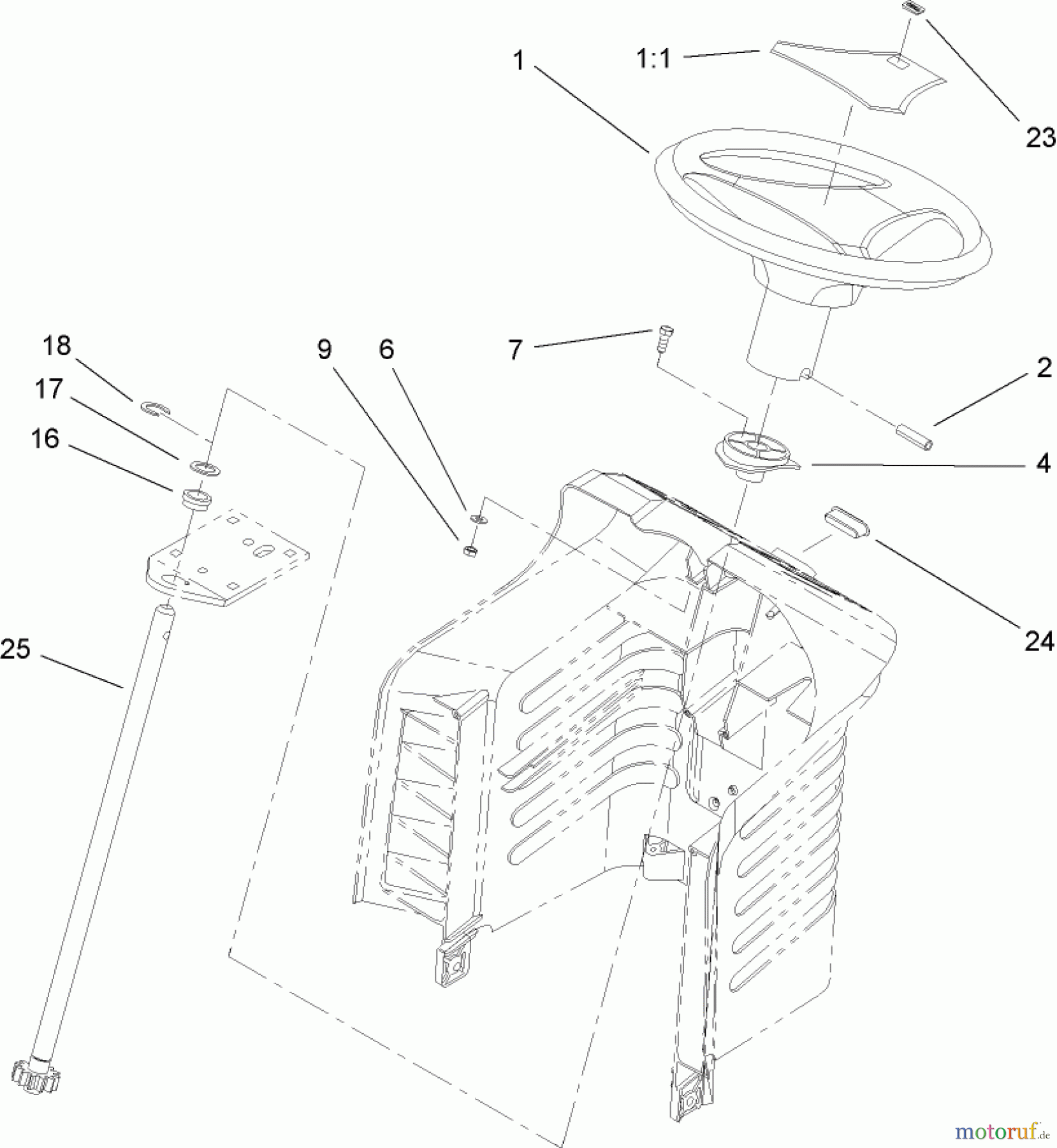 1
1:1
23
18
17
16
9
6
7
2
4
24
25
motoruf.de