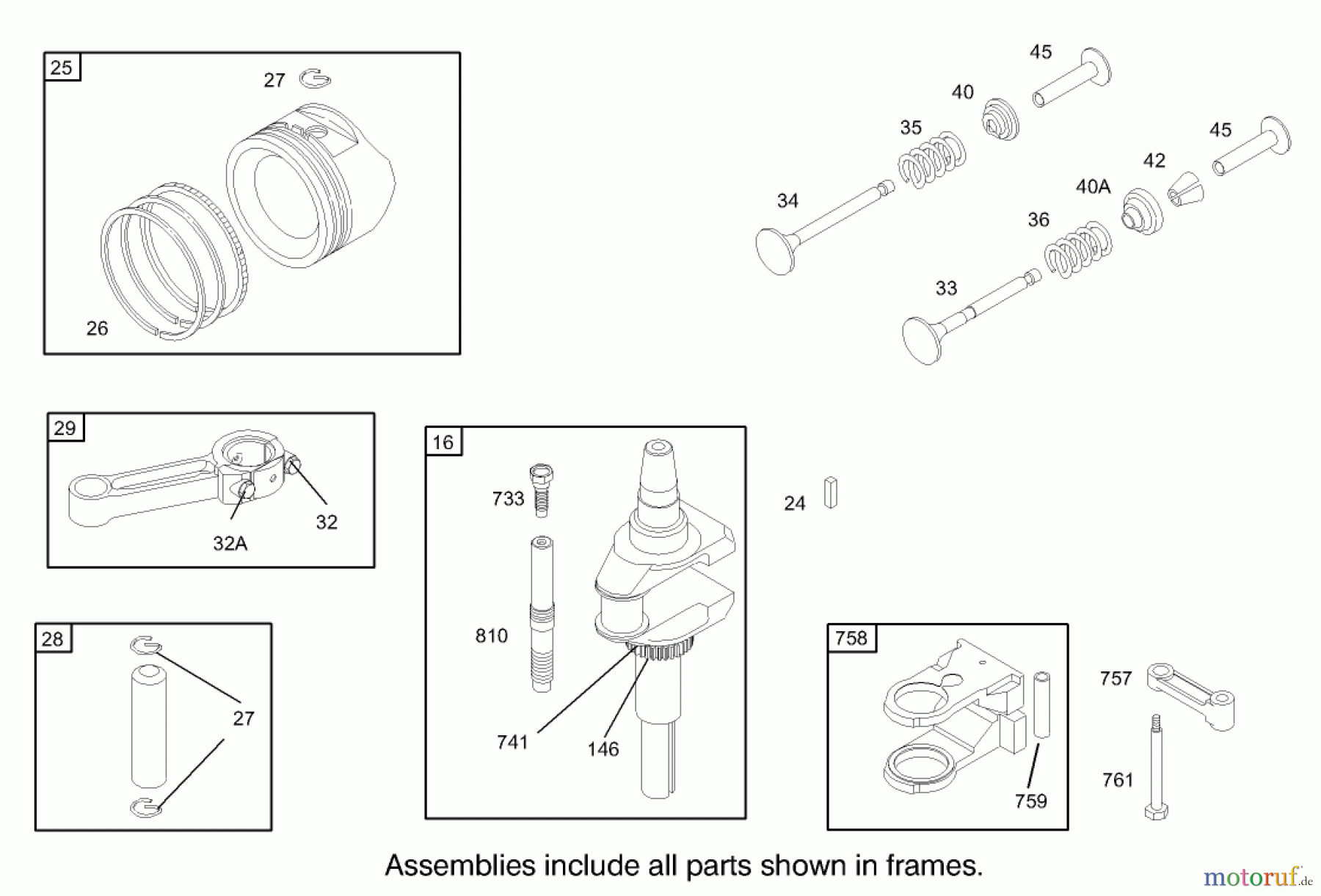 25
27
26

45
40
35
45
42
40A
34
36
33

29
32
32A

16
733
810
741
146

24

28
27

758
759
757
761

Assemblies include all parts shown in frames.

motoruf.de