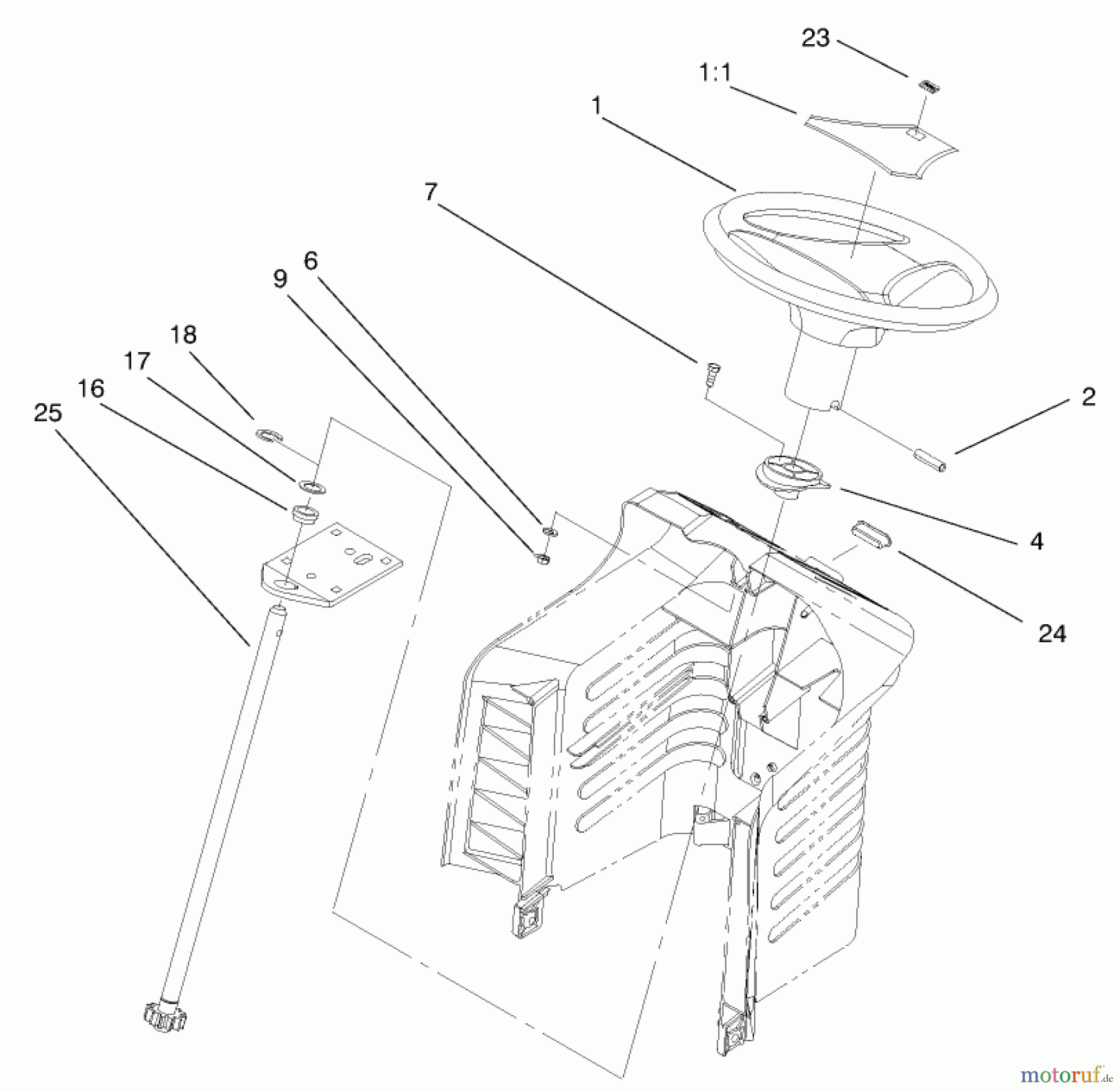 23
1:1
1
7
6
9
18
17
16
25
2
4
24
motoruf.de