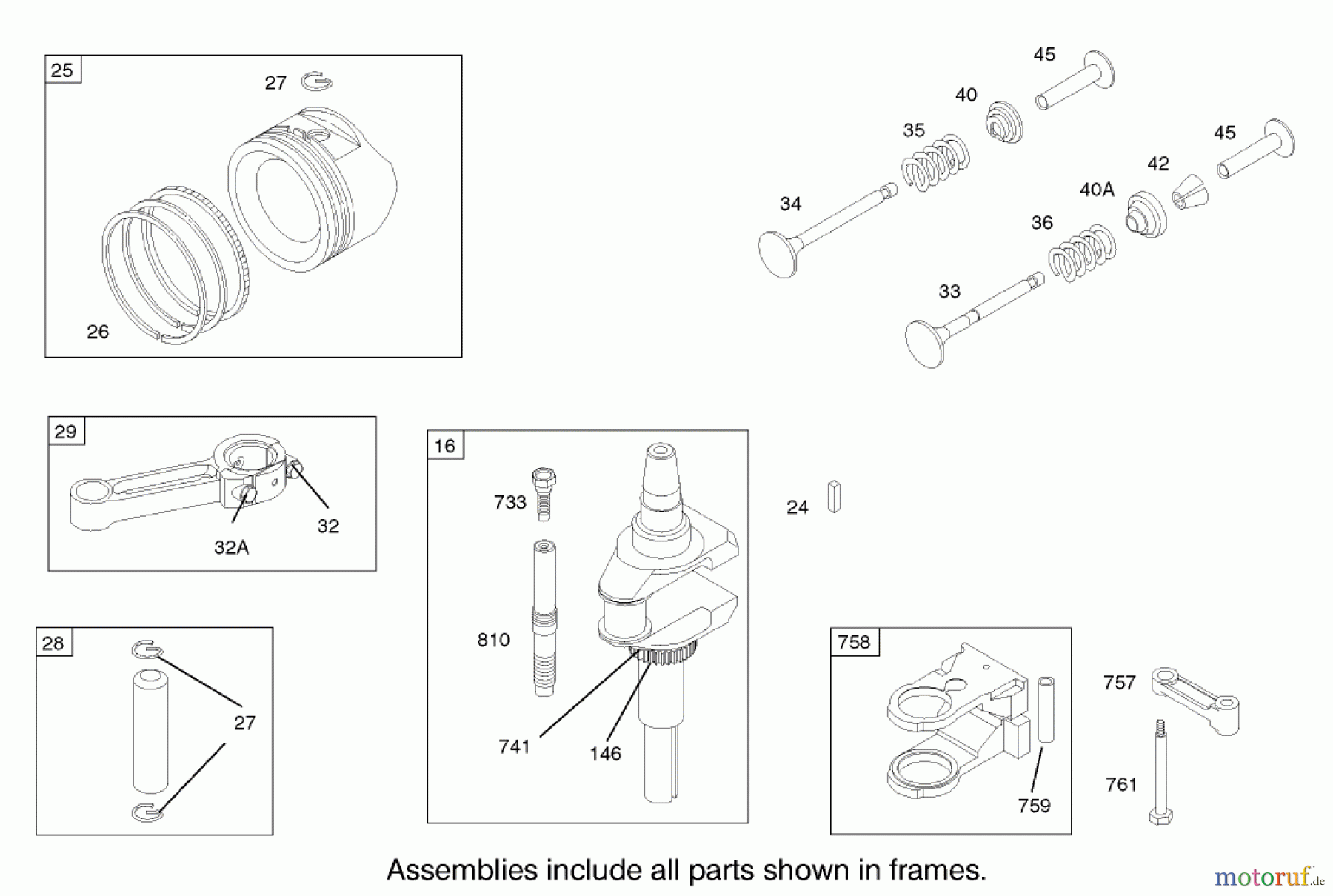 25
27
26

45
40
35
45
42
40A
34
36
33

29
32
32A

16
733
810
741
146

24

28
27

758
759
757
761

Assemblies include all parts shown in frames.

motoruf.de