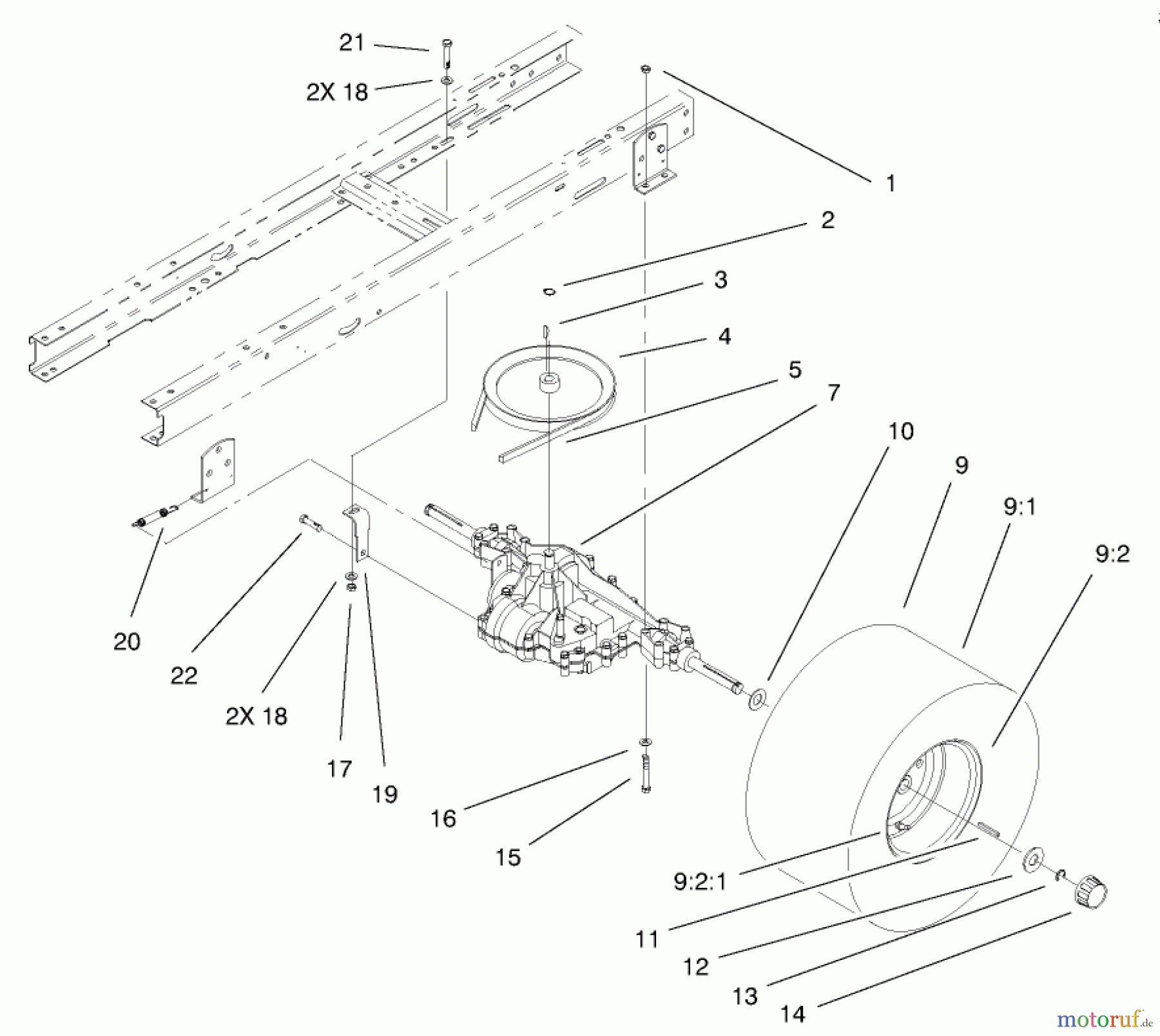 21
2X 18
1
2
3
4
5
7
10
9
9:1
9:2
20
22
2X 18
17
19
16
15
9:2:1
11
12
13
14
motoruf.de