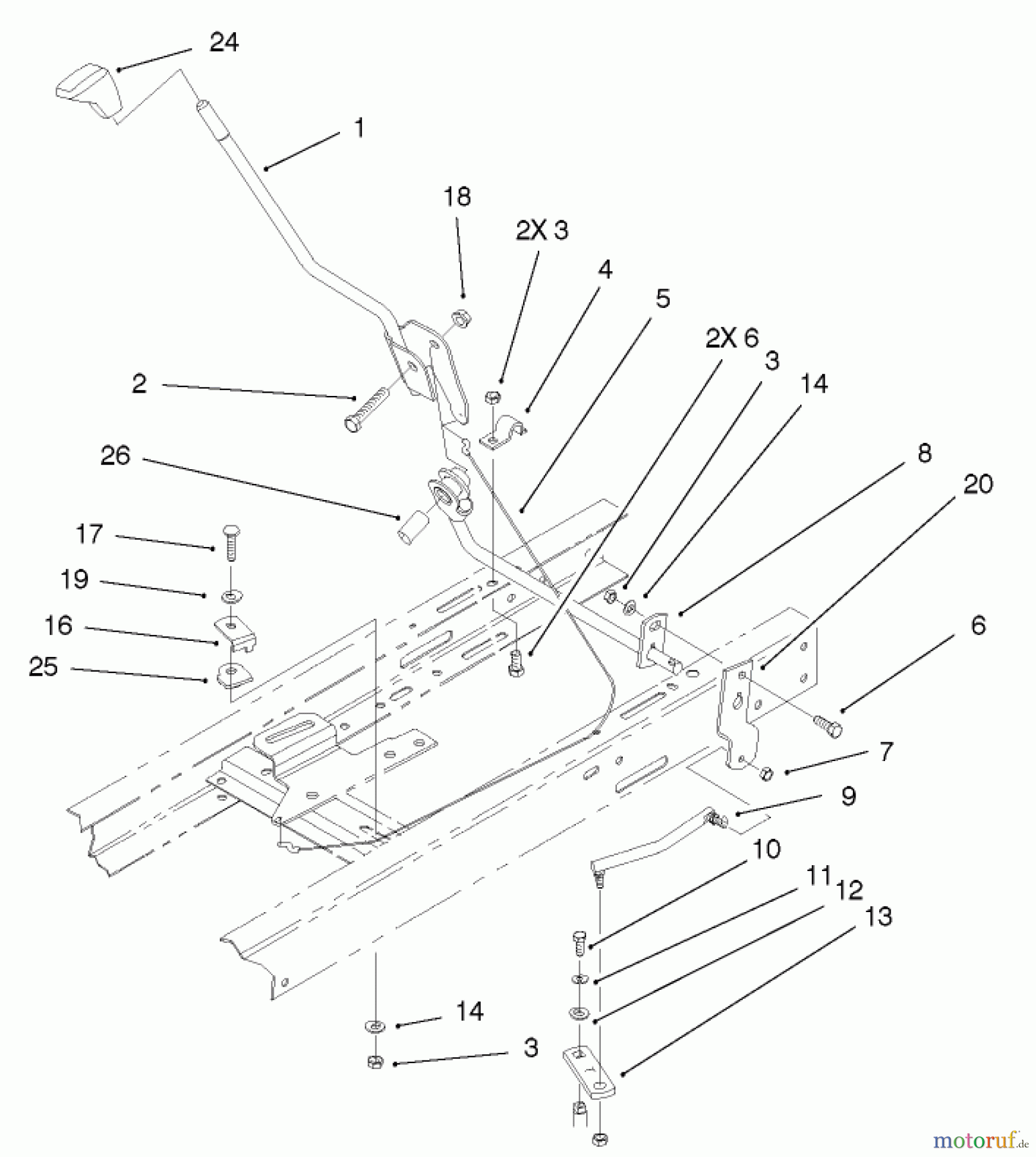 24

1

18

2X 3

4

5

2X 6

3

14

2

26

8

20

17

19

16

25

6

7

9

10

11

12

13

14

3

motoruf.de