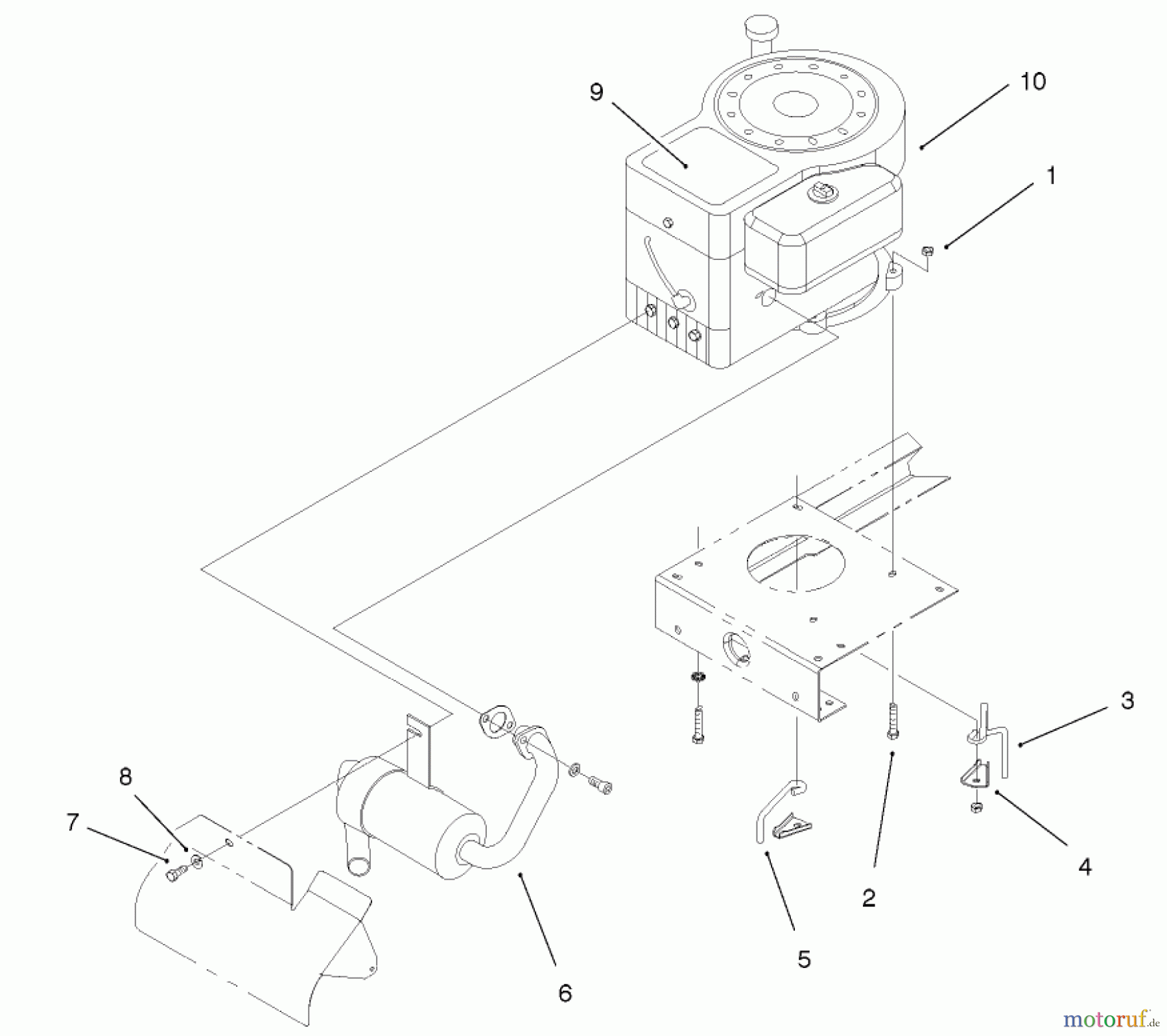 9
10
1
3
8
7
4
2
5
6
motoruf.de