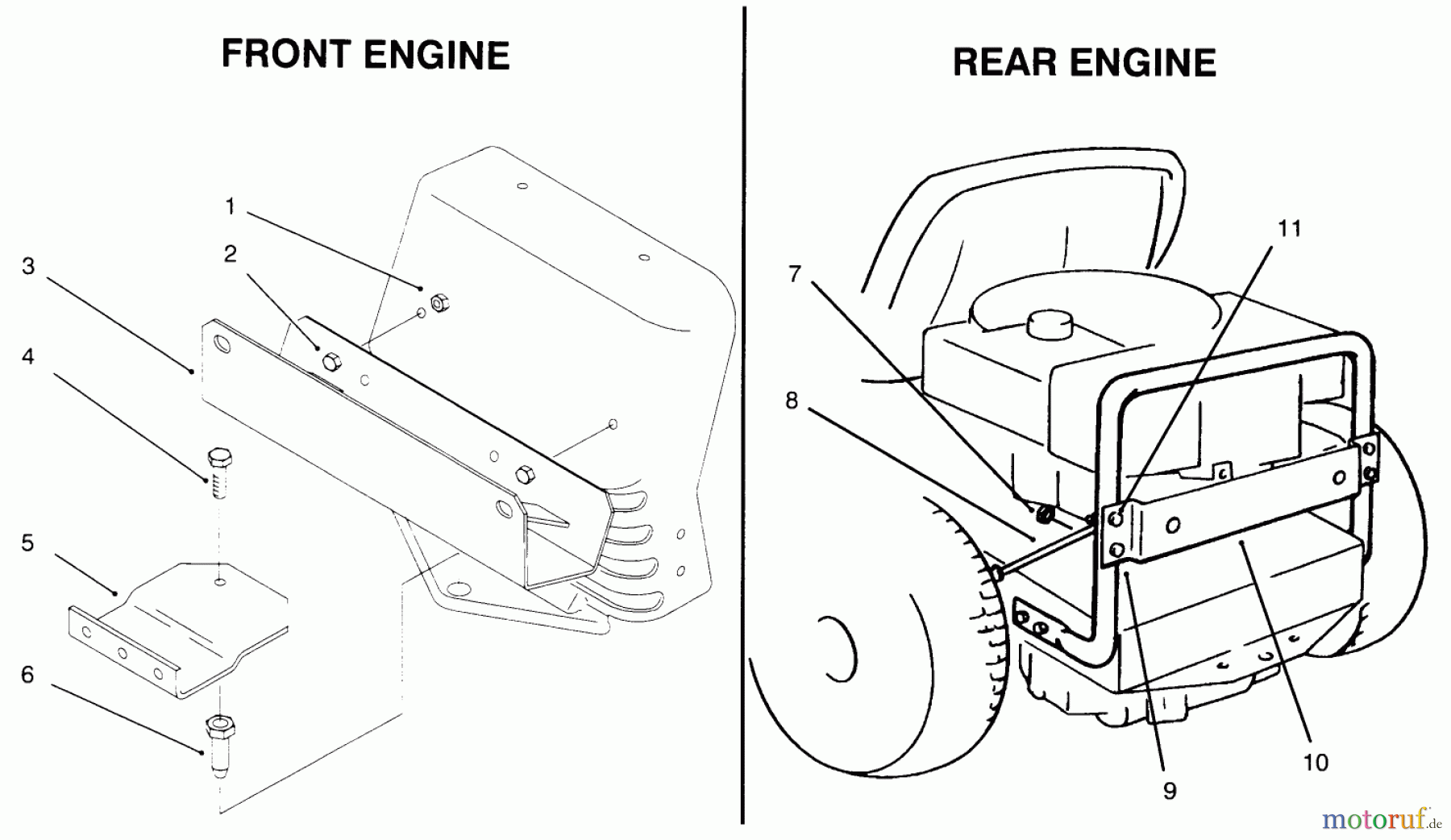 FRONT ENGINE

1
2
3
4
5
6

REAR ENGINE

11
7
8
9
10

motoruf.de