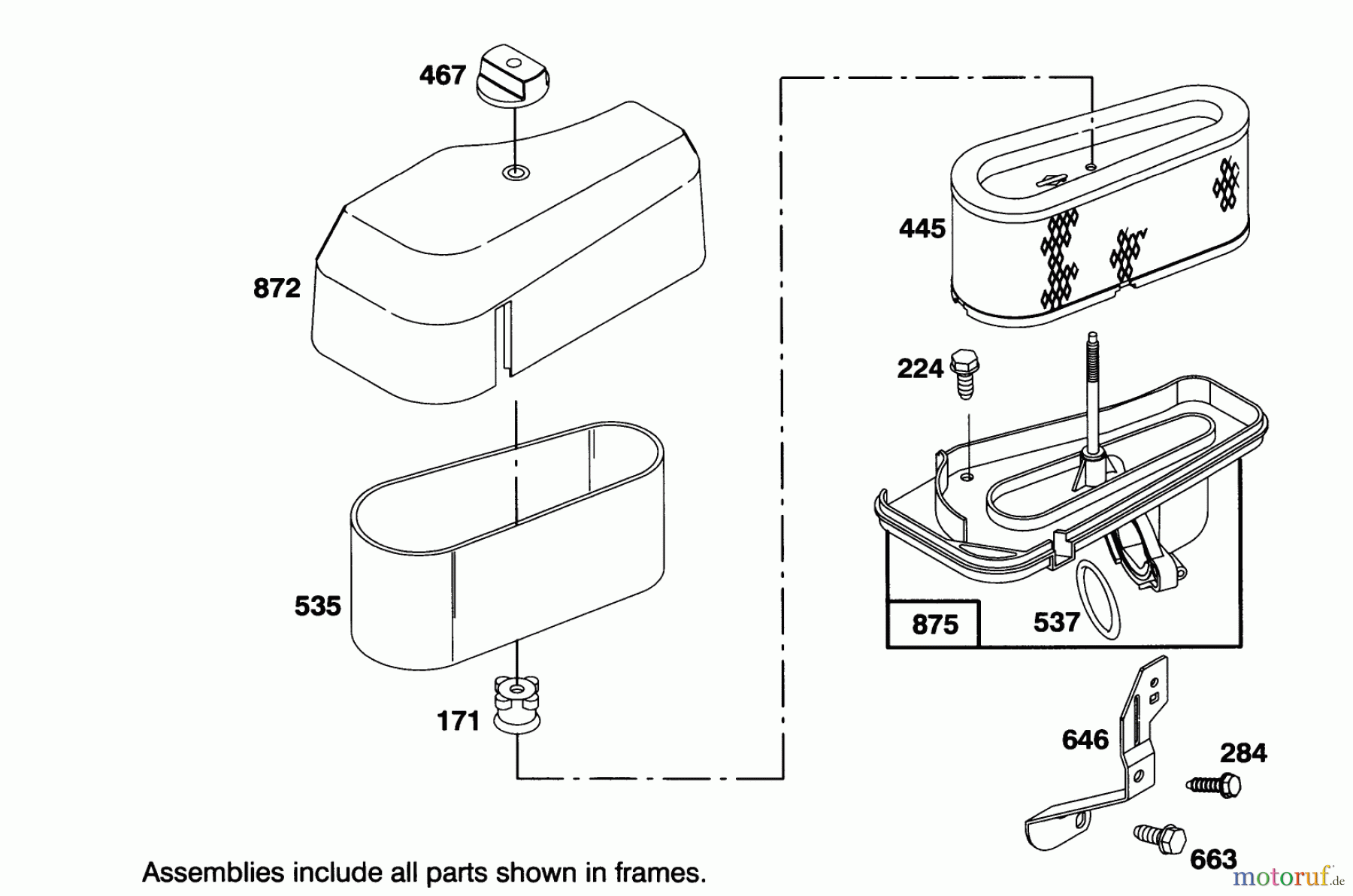 467

872

535

171

445

224

875

537

646

284

663

Assemblies include all parts shown in frames.

motoruf.de