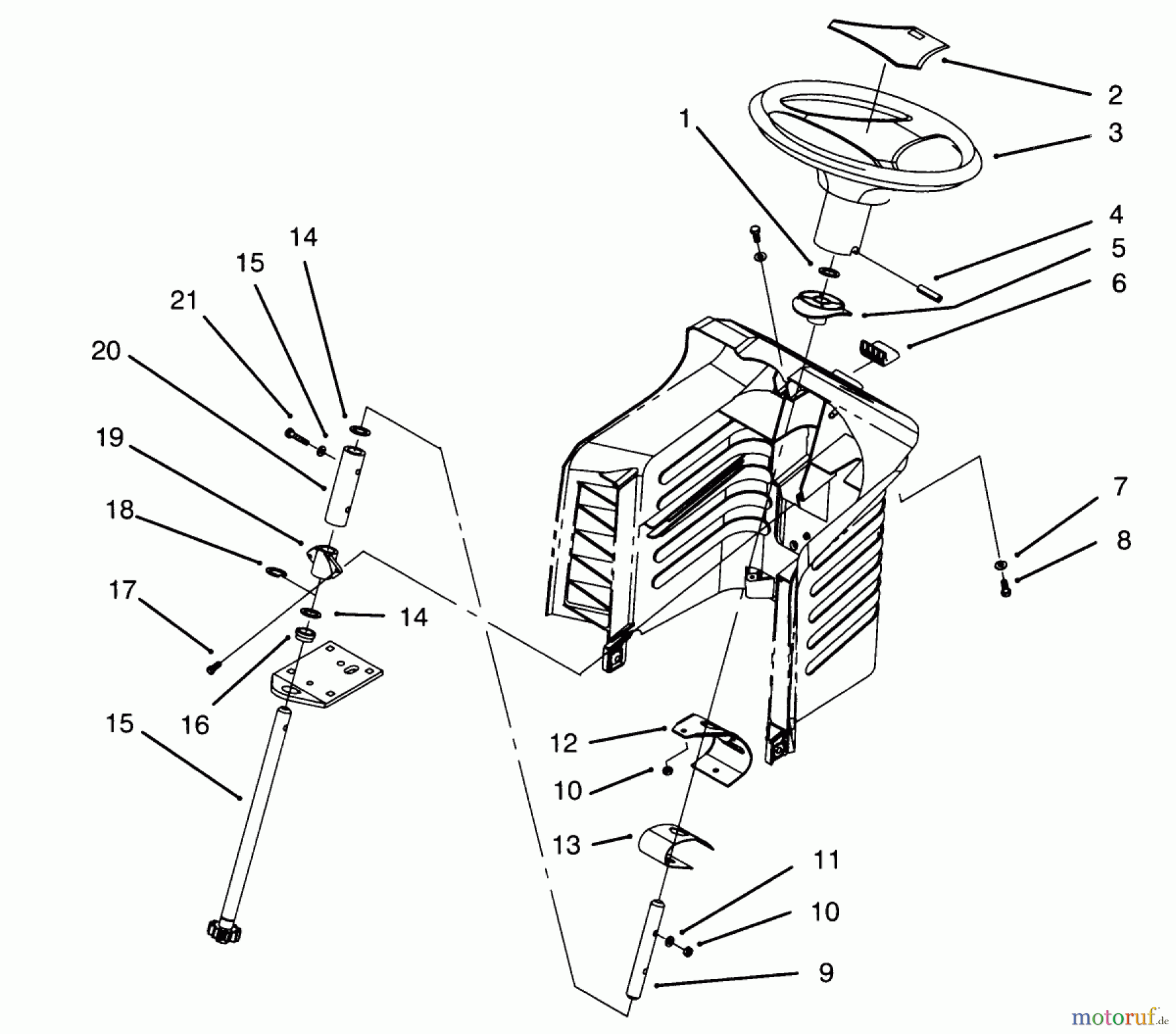 2
3
1
4
5
6
14
15
21
20
19
18
17
14
16
15
7
8
12
10
13
11
10
9
motoruf.de