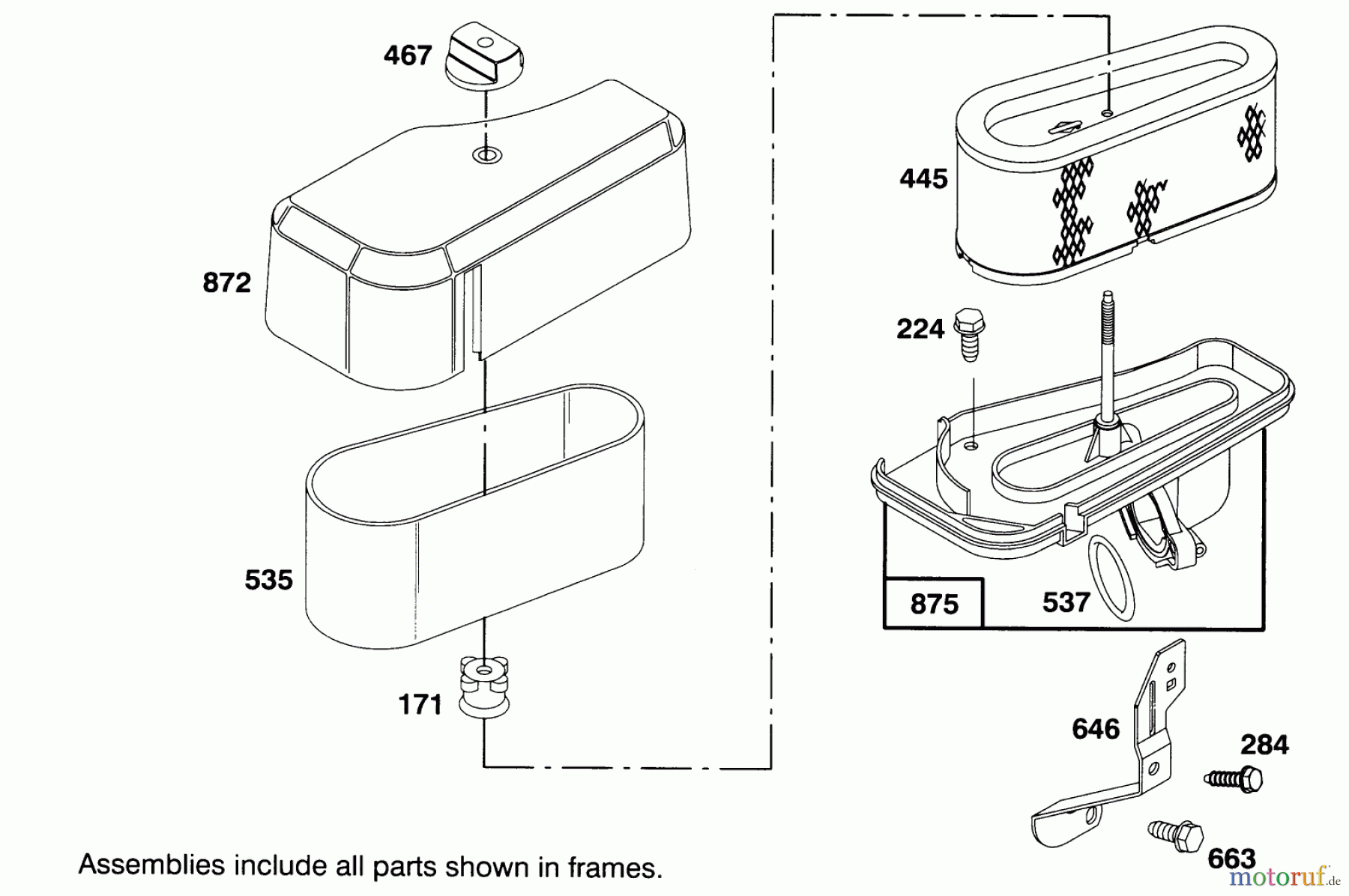 467

872

535

171

445

224

875

537

646

284

663

Assemblies include all parts shown in frames.

motoruf.de