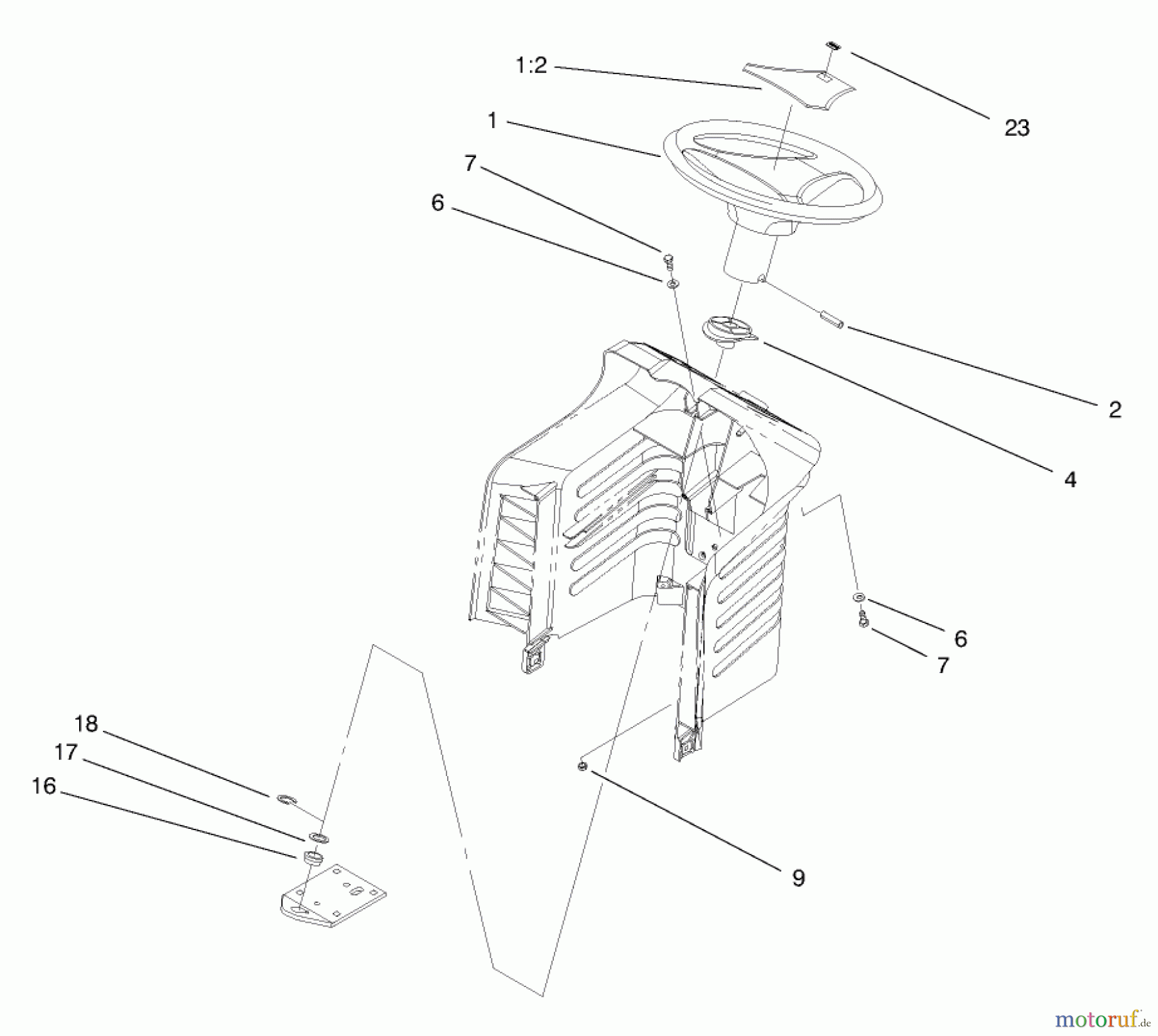 1:2
23
1
7
6
2
4
6
7
18
17
16
9
motoruf.de