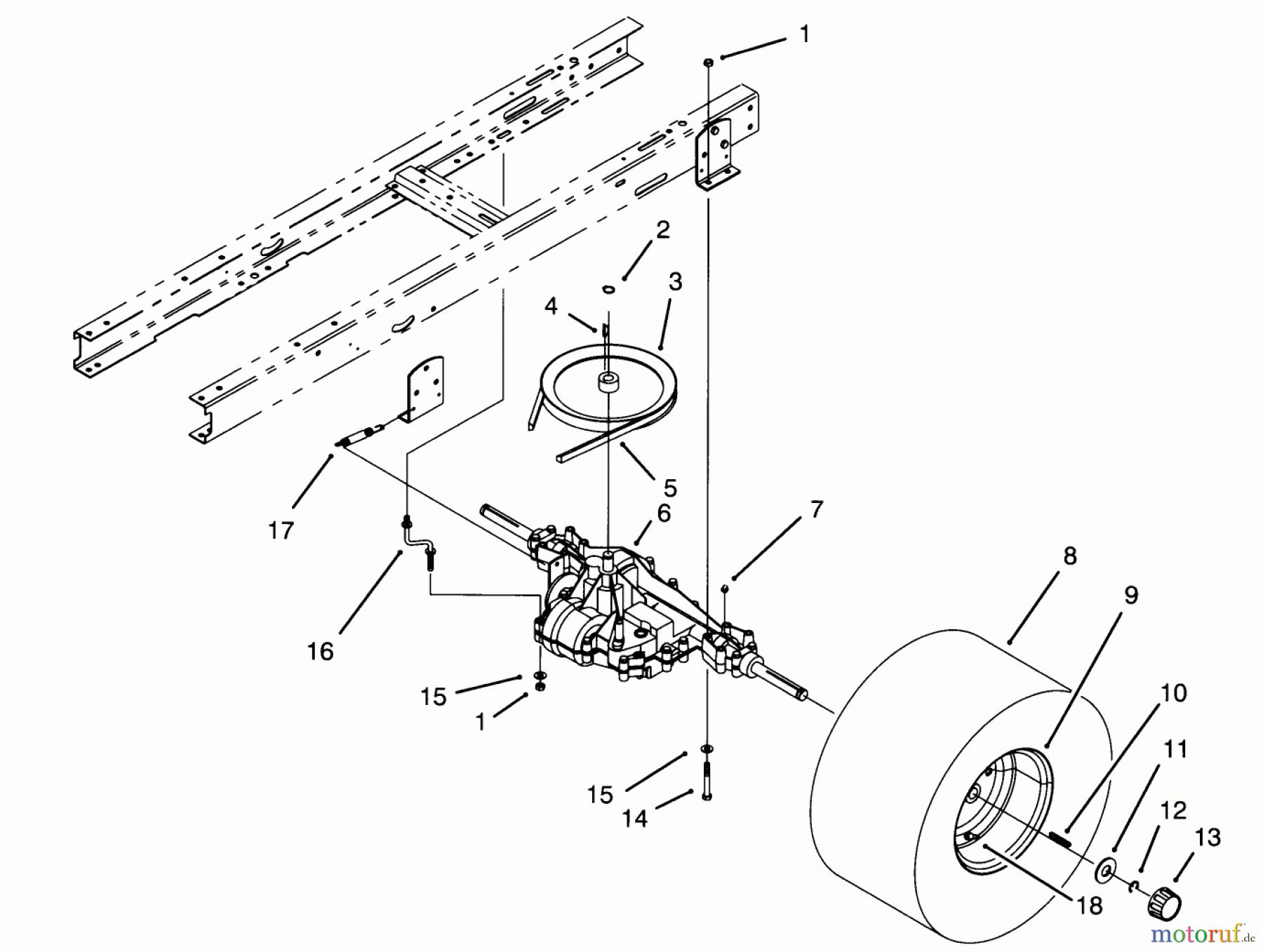 1
2
3
4
5
6
7
8
9
10
11
12
13
17
16
15
1
15
14
18
motoruf.de