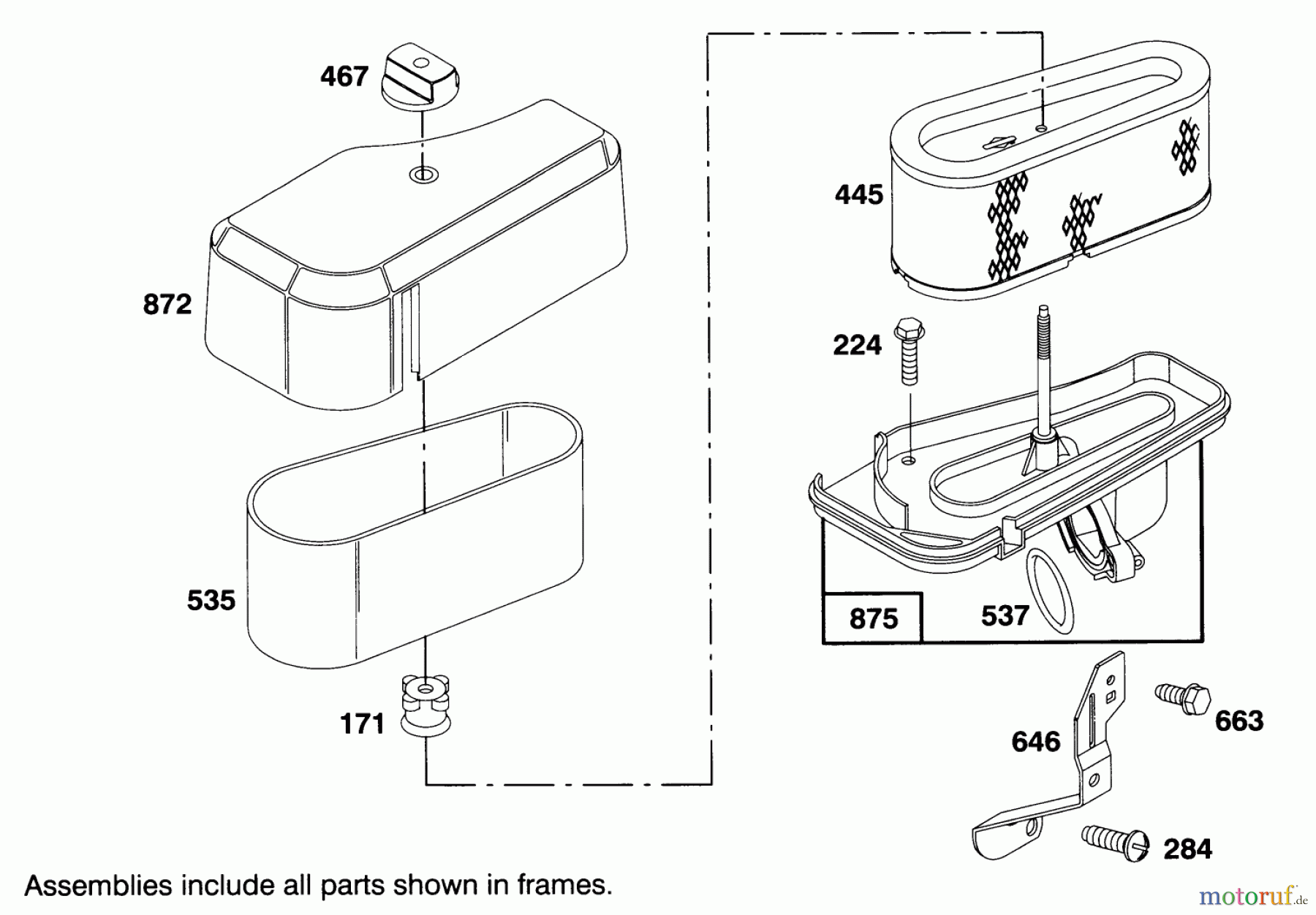 467

872

535

171

445

224

875

537

646

663

284

Assemblies include all parts shown in frames.

motoruf.de