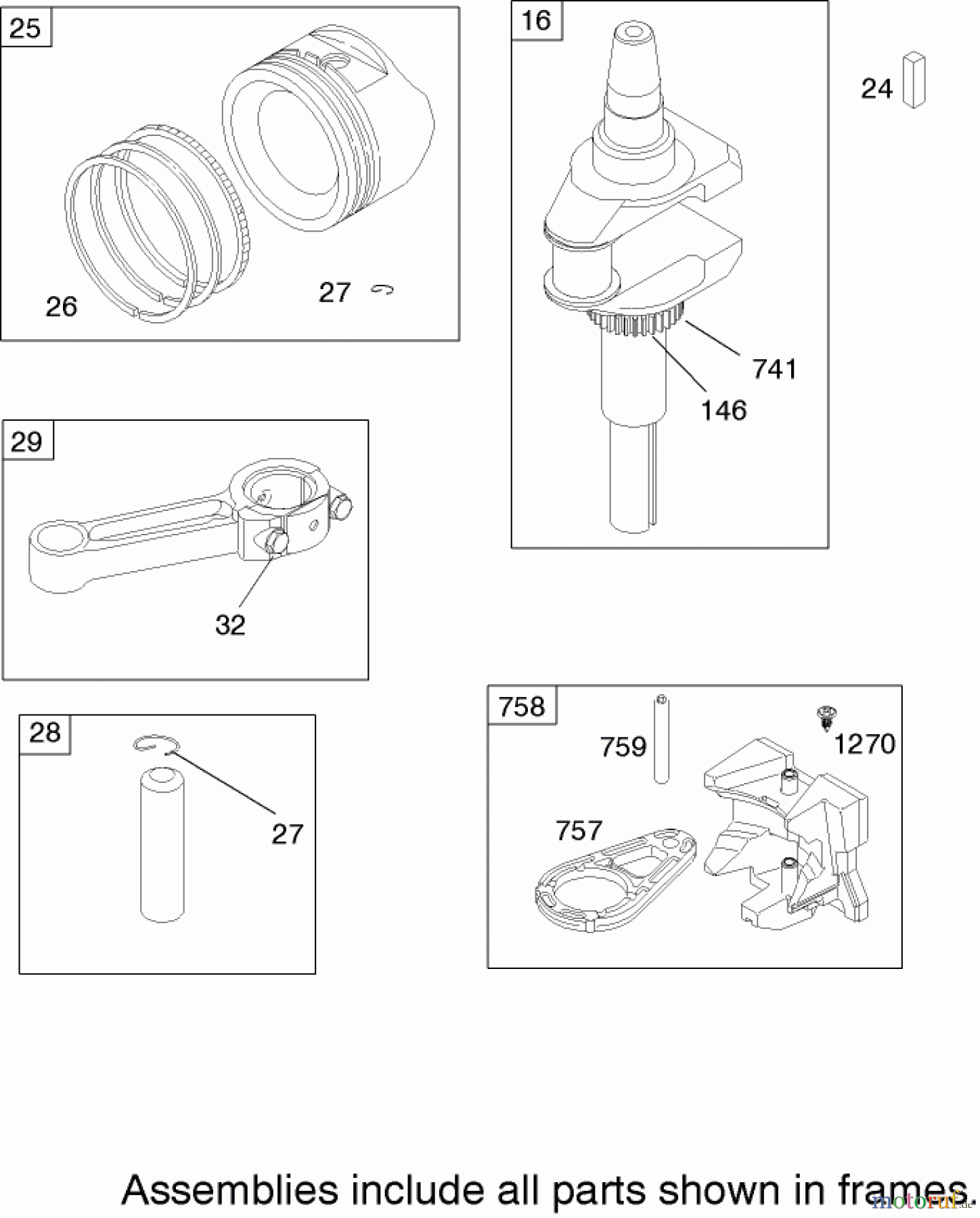 25

26

27

16

24

741

146

29

32

28

27

758

759

1270

757

Assemblies include all parts shown in frames.

motoruf.de