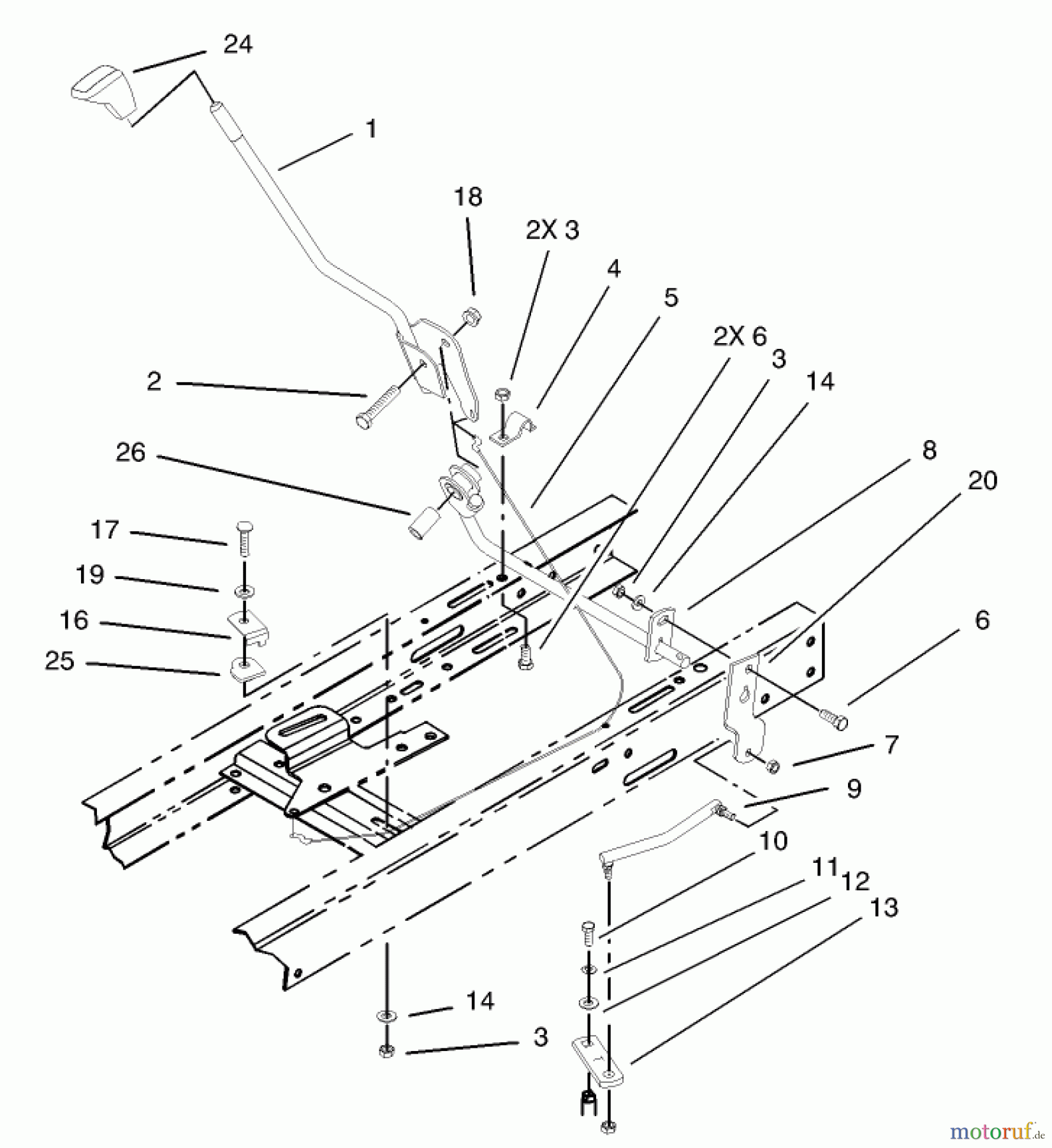 24

1

18

2X 3

4

5

2X 6

3

14

2

26

8

20

17

19

16

25

6

7

9

10

11

12

13

14

3

motoruf.de