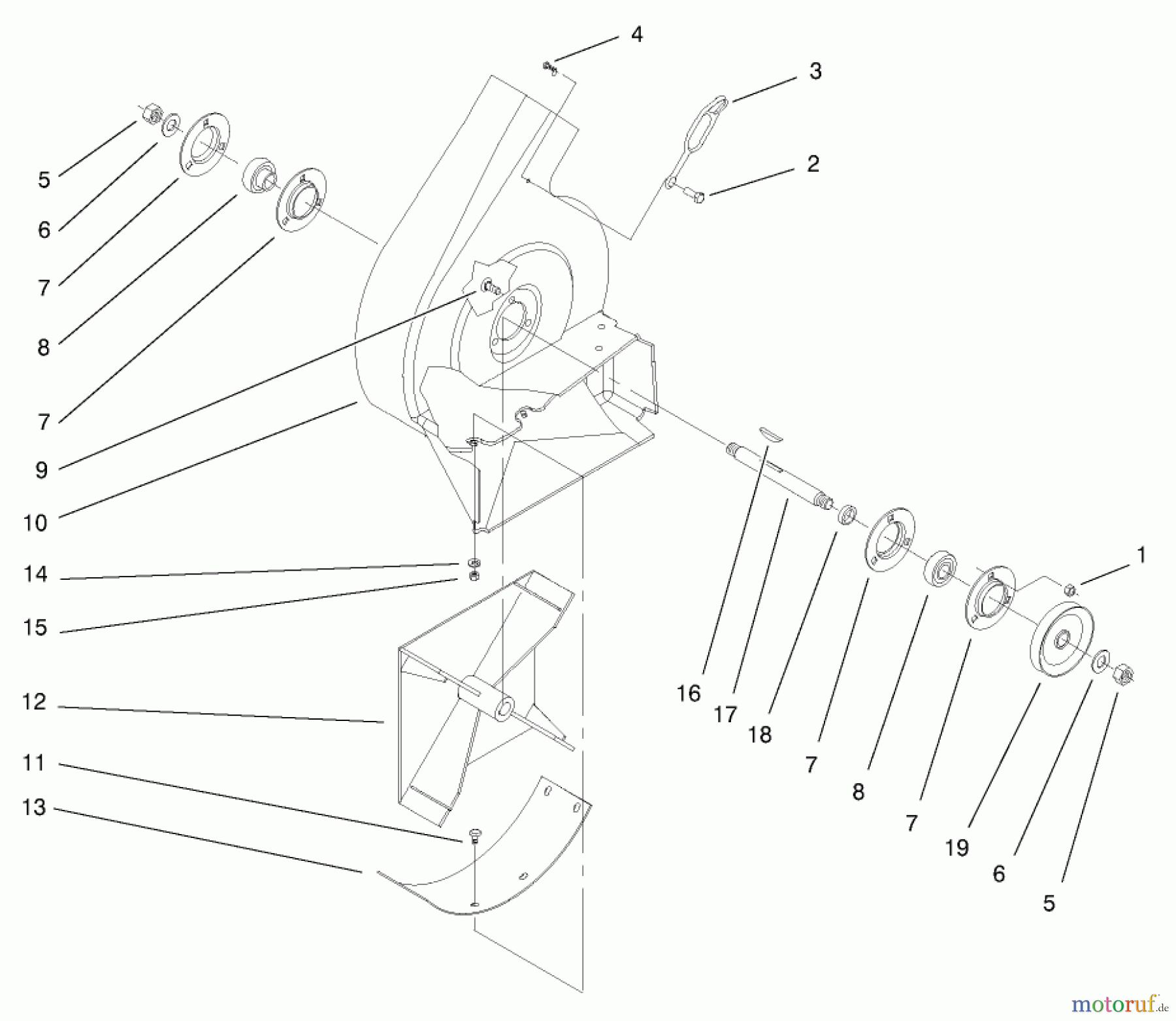 4
3
2
5
6
7
8
7
9
10
14
15
12
11
13
16
17
18
7
8
7
19
6
5
1

motoruf.de