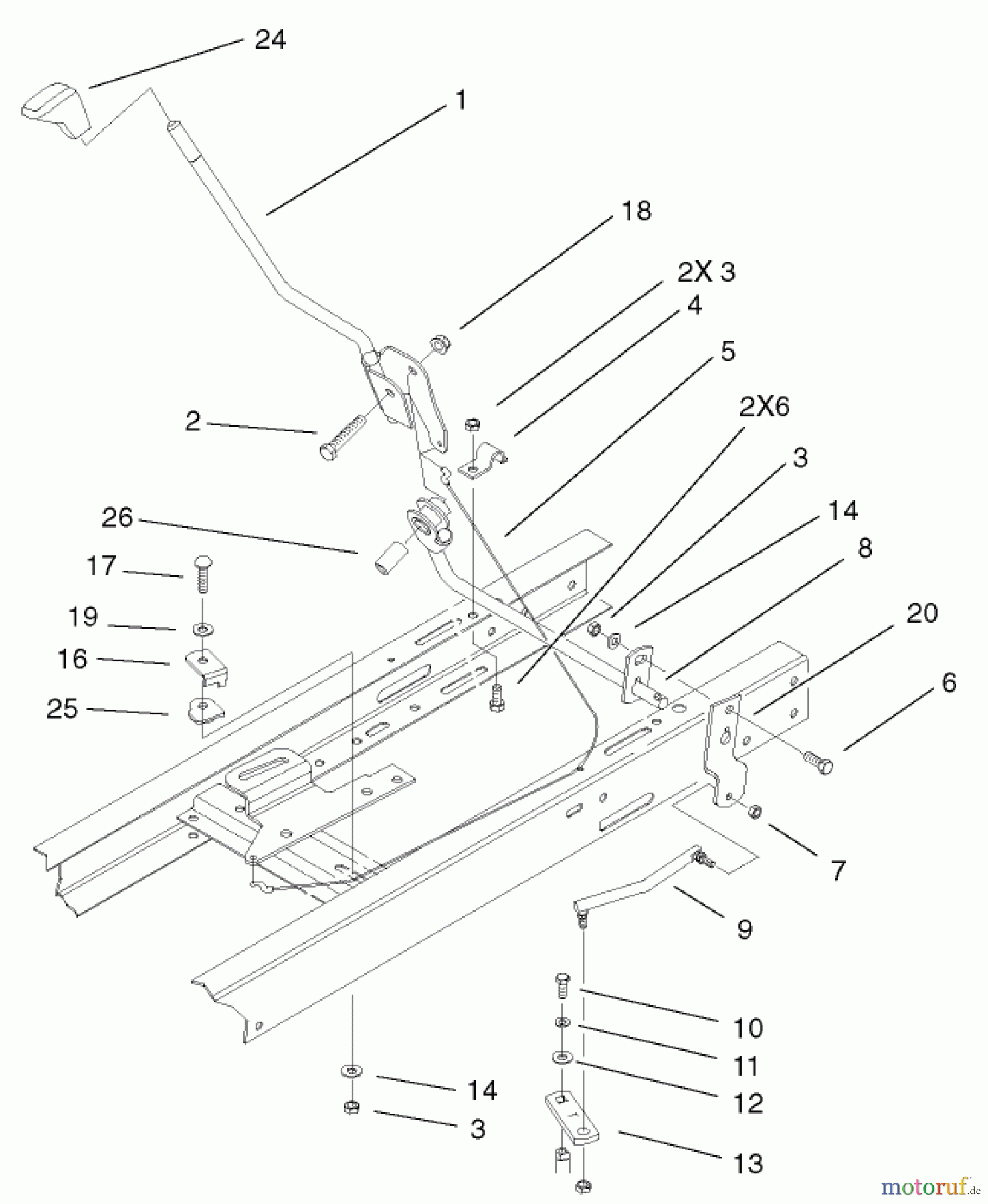 24
1
18
2X 3
4
5
2X6
3
14
8
20
6
2
26
17
19
16
25
7
9
10
11
12
13
14
3
motoruf.de