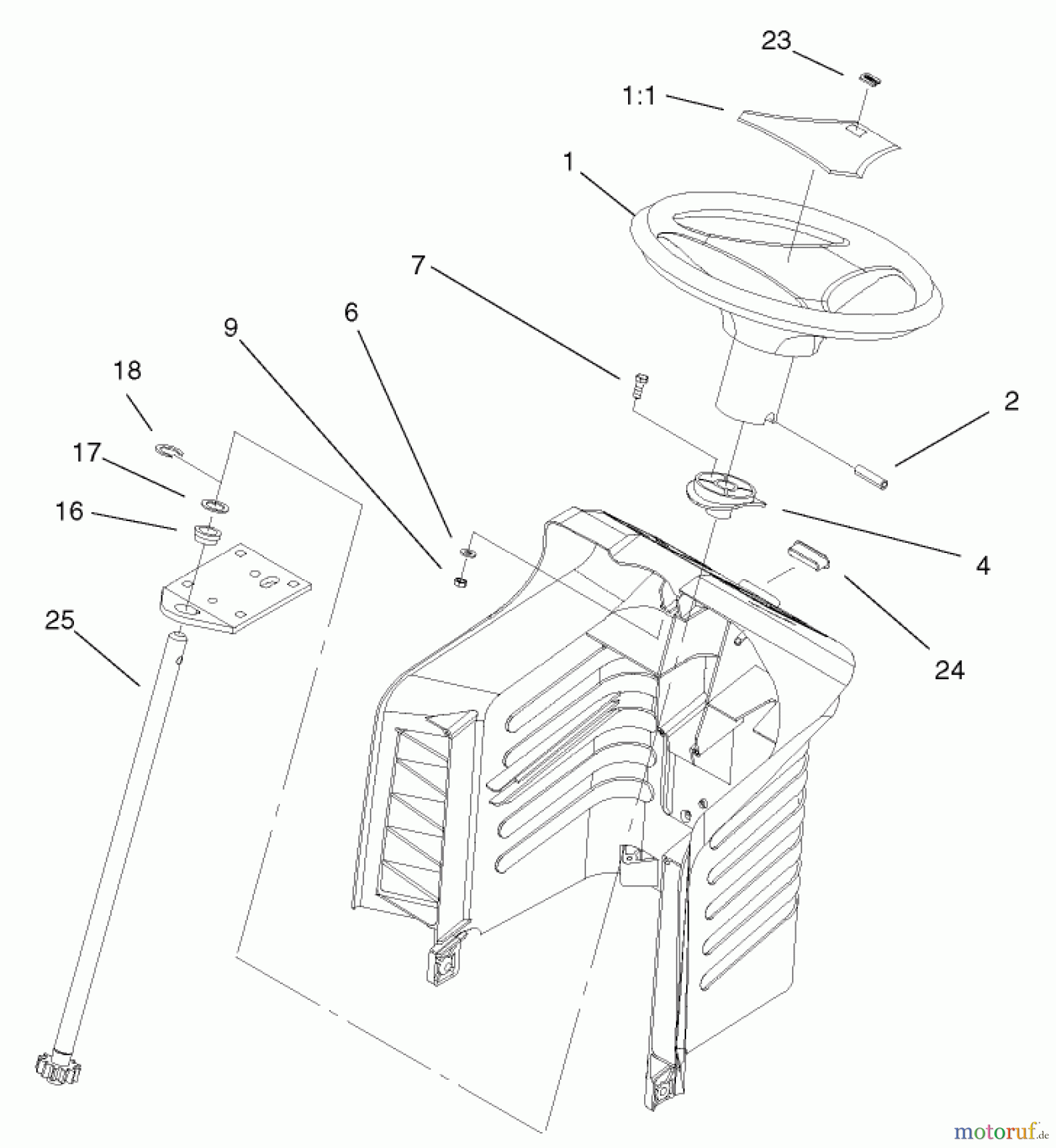 23
1:1
1
7
6
9
18
17
16
25
2
4
24
motoruf.de