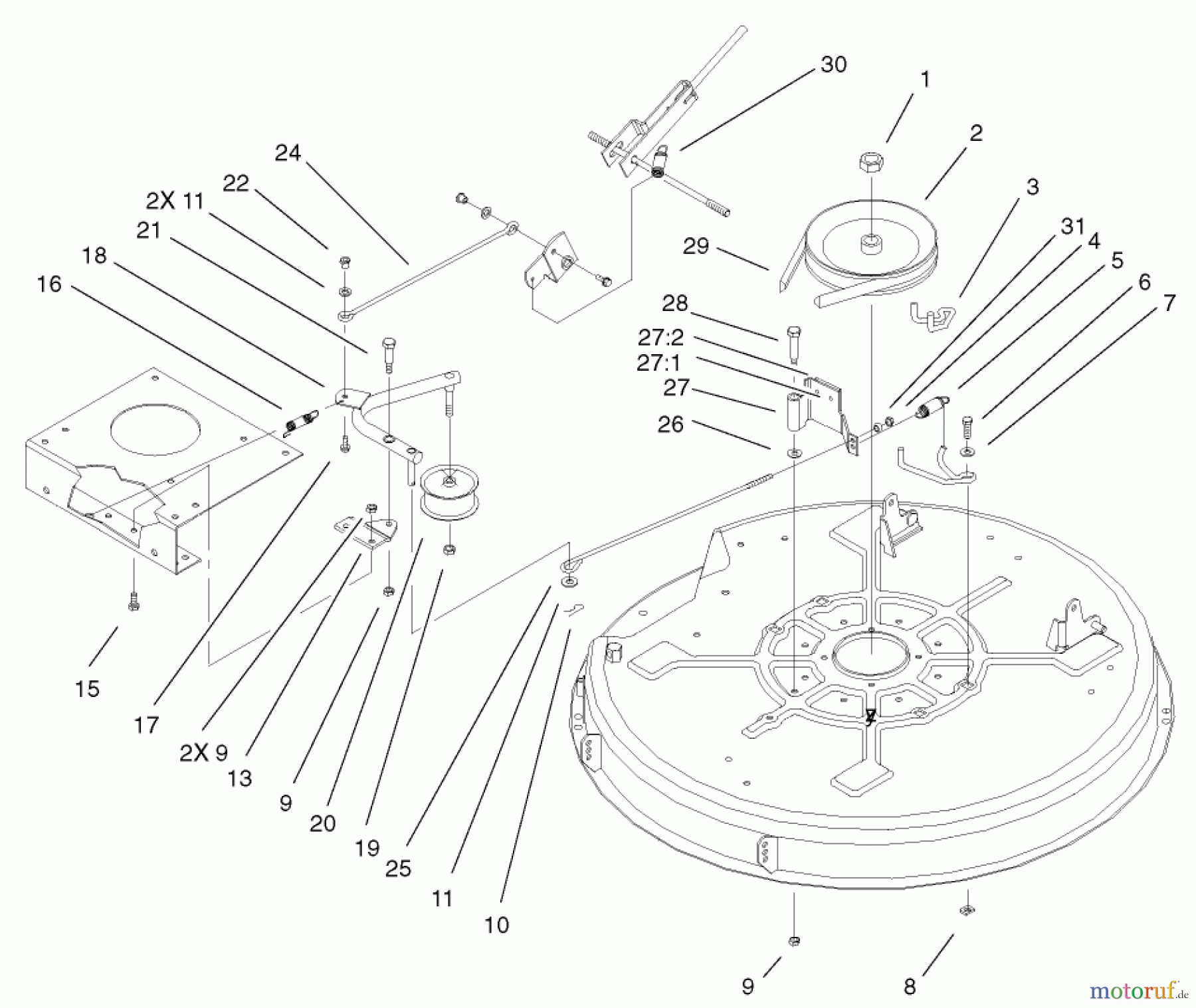 30
1
2
3
31
4
5
6
7
24
22
2X 11
21
18
16
29
28
27:2
27:1
27
26
15
17
2X 9
13
9
20
19
25
11
10
9
8
motoruf.de