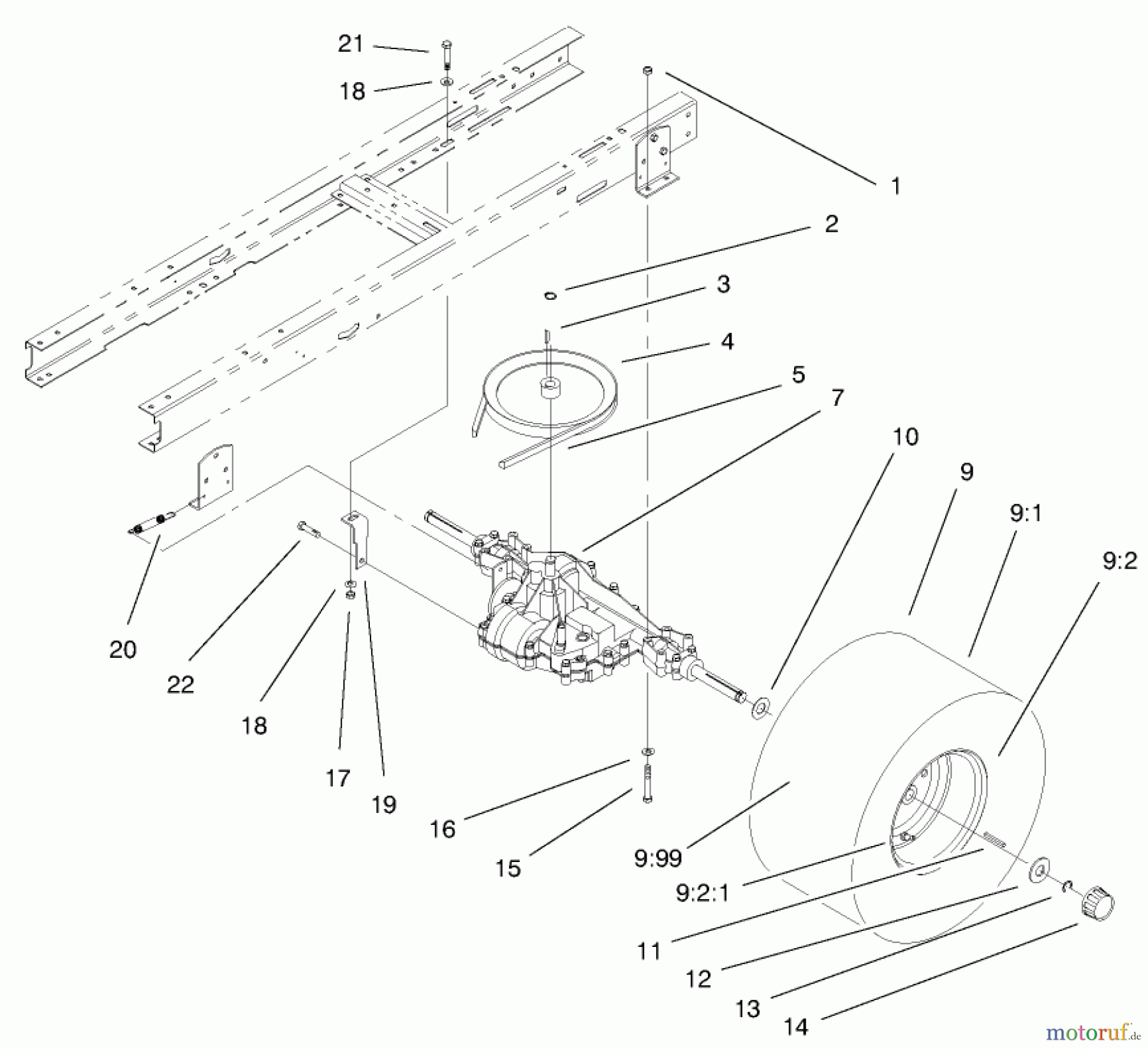 21
18
1
2
3
4
5
7
10
9
9:1
9:2
20
22
18
17
19
16
15
9:99
9:2:1
11
12
13
14
motoruf.de