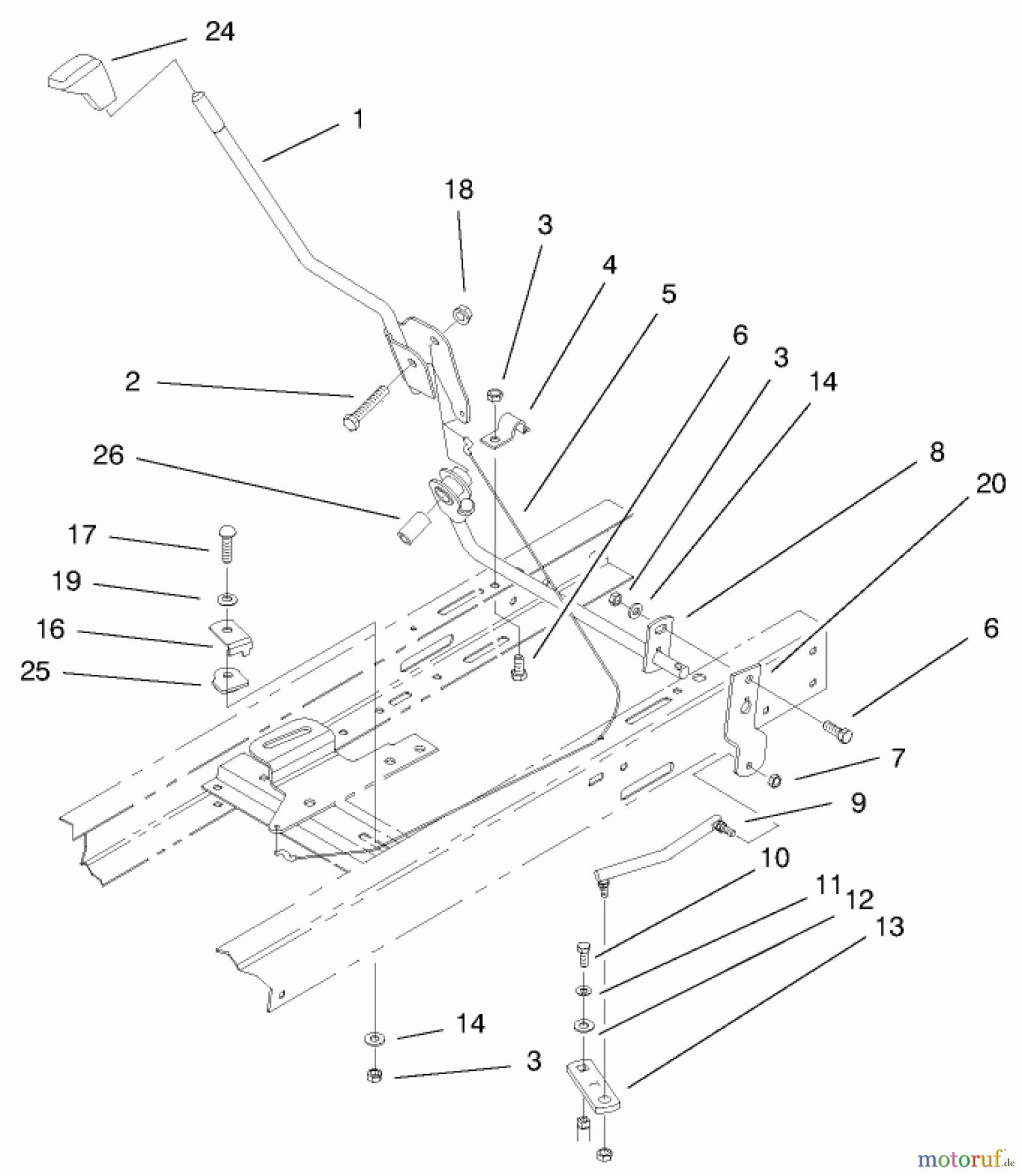 24
1
18
3
4
5
6
3
14
2
26
8
20
17
19
16
25
6
7
9
10
11
12
13
14
3
motoruf.de