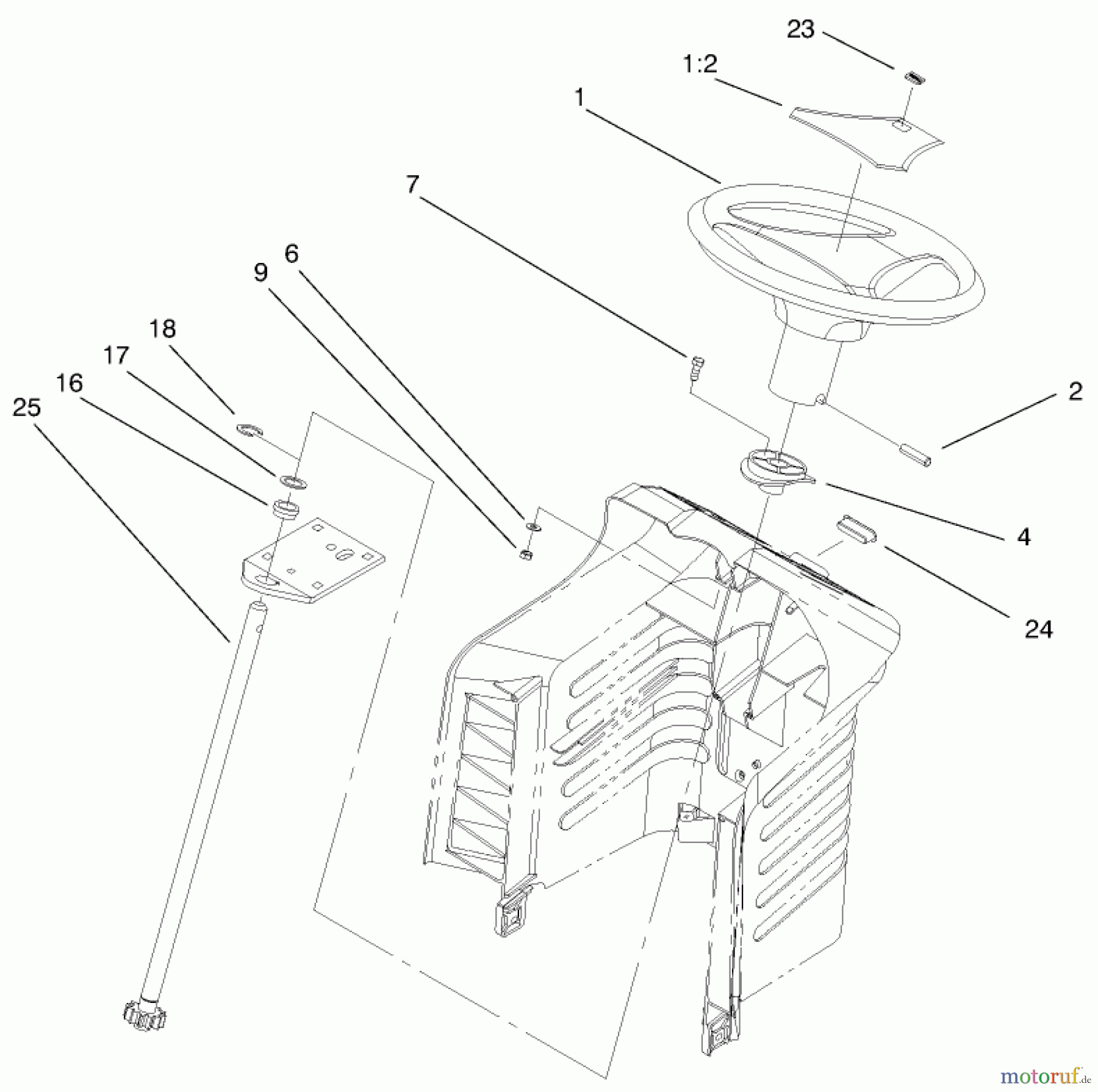 23
1:2
1
7
6
9
18
17
16
25
2
4
24
motoruf.de