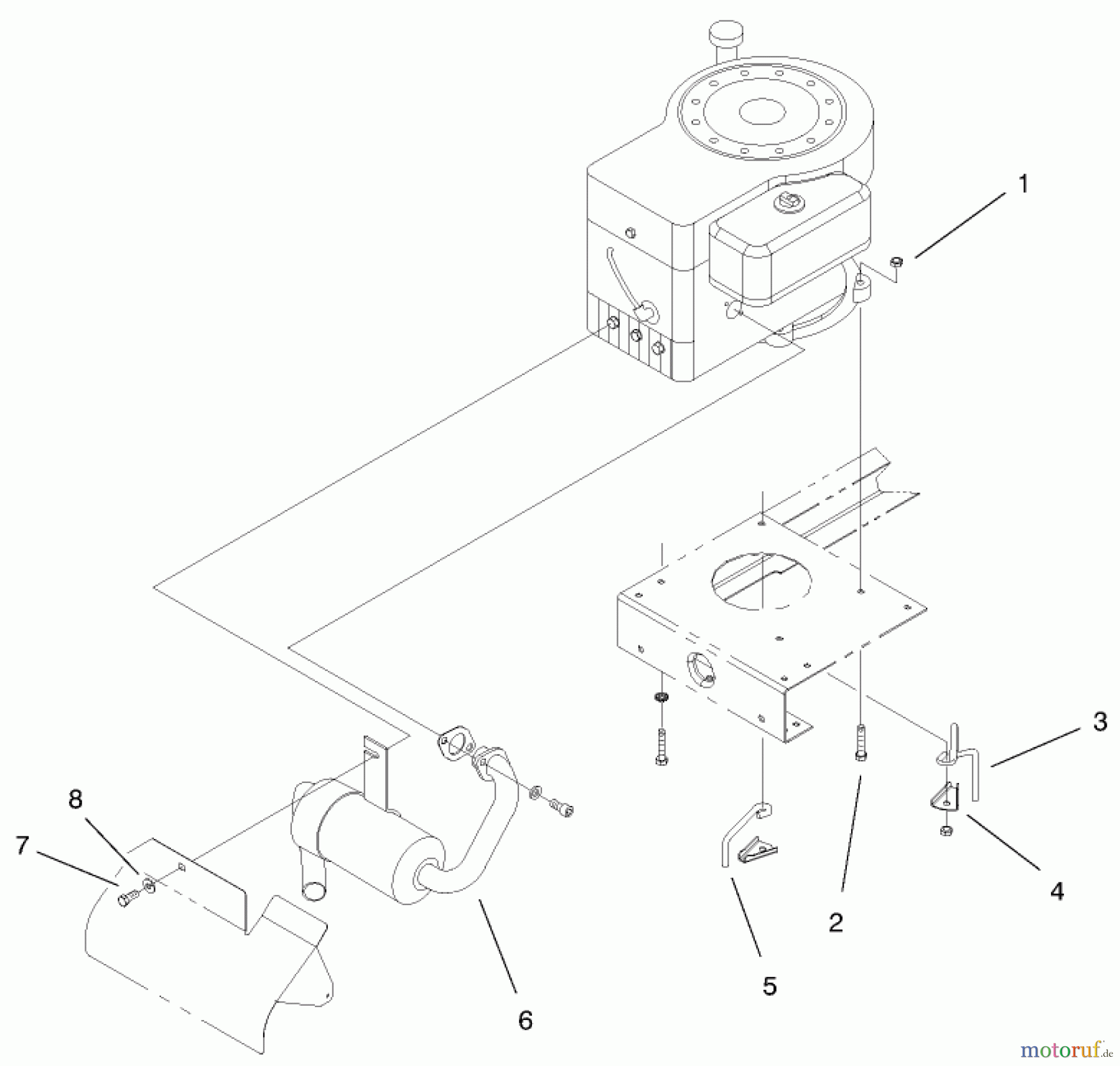 1

3

8

7

4

2

5

6

motoruf.de