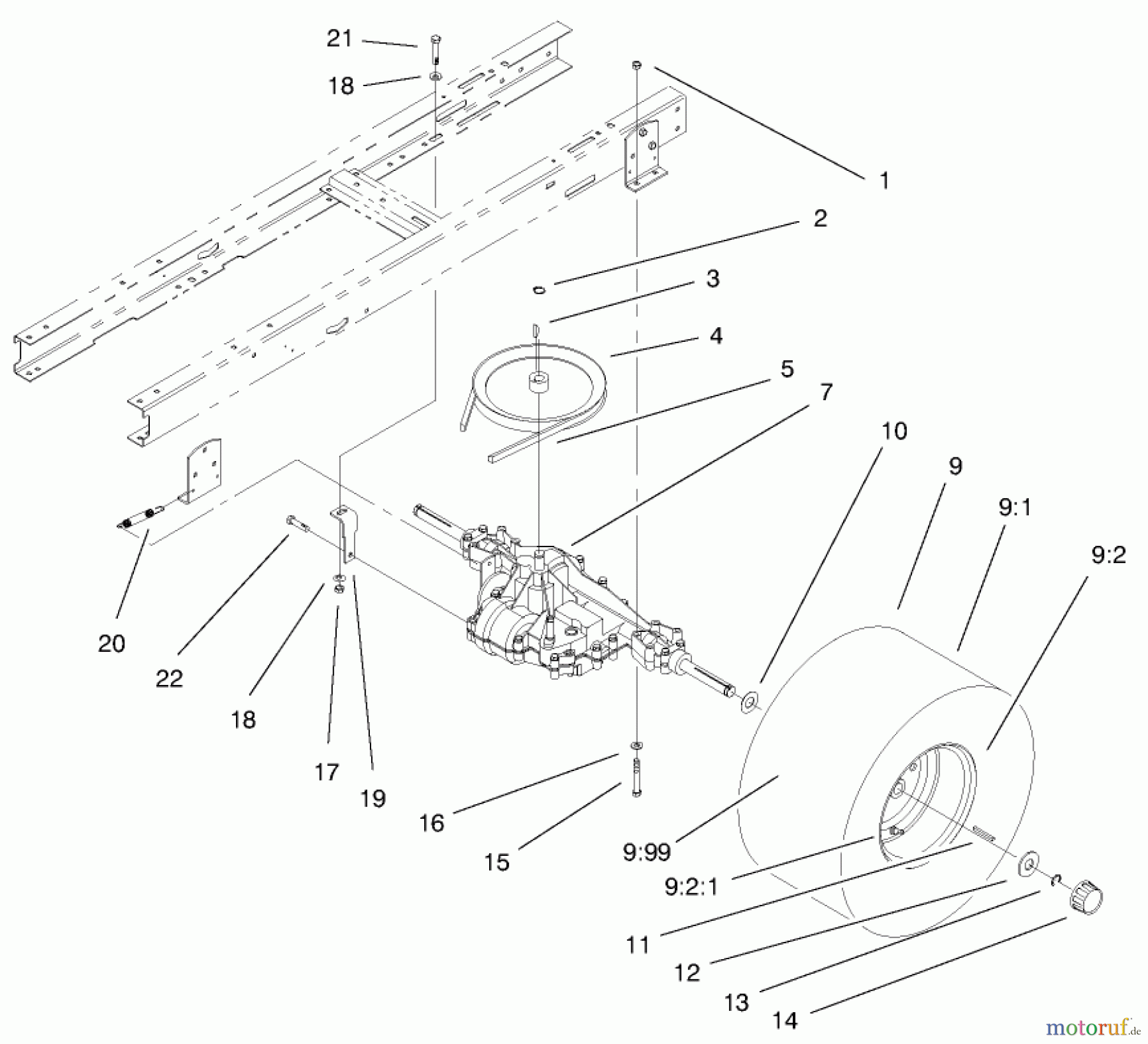 21
18
1
2
3
4
5
7
10
9
9:1
9:2
20
22
18
17
19
16
15
9:99
9:2:1
11
12
13
14
motoruf.de