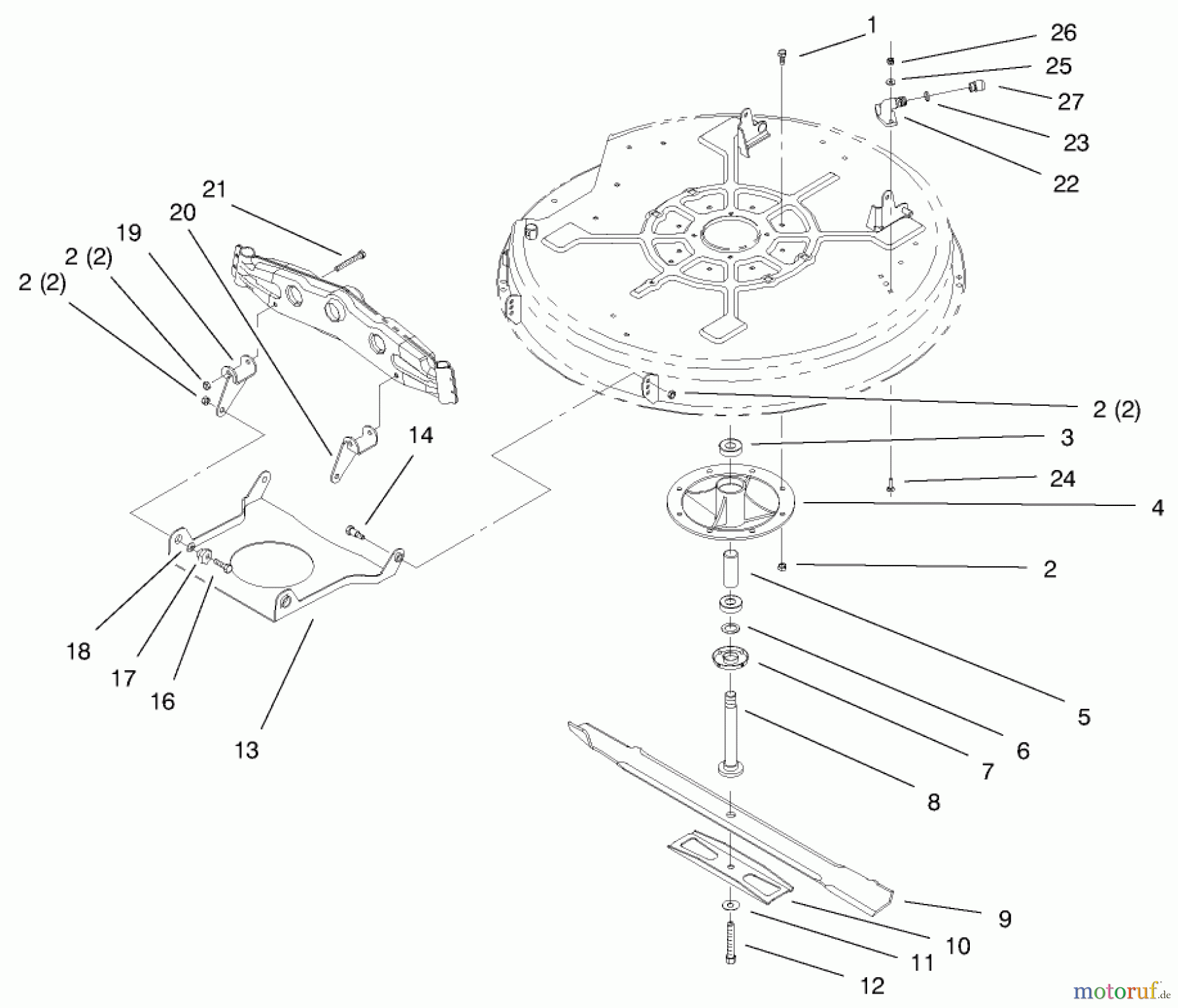 1
26
25
27
23
22
21
20
19
2 (2)
2 (2)
14
2 (2)
3
24
4
2
18
17
16
13
5
6
7
8
9
10
11
12
motoruf.de