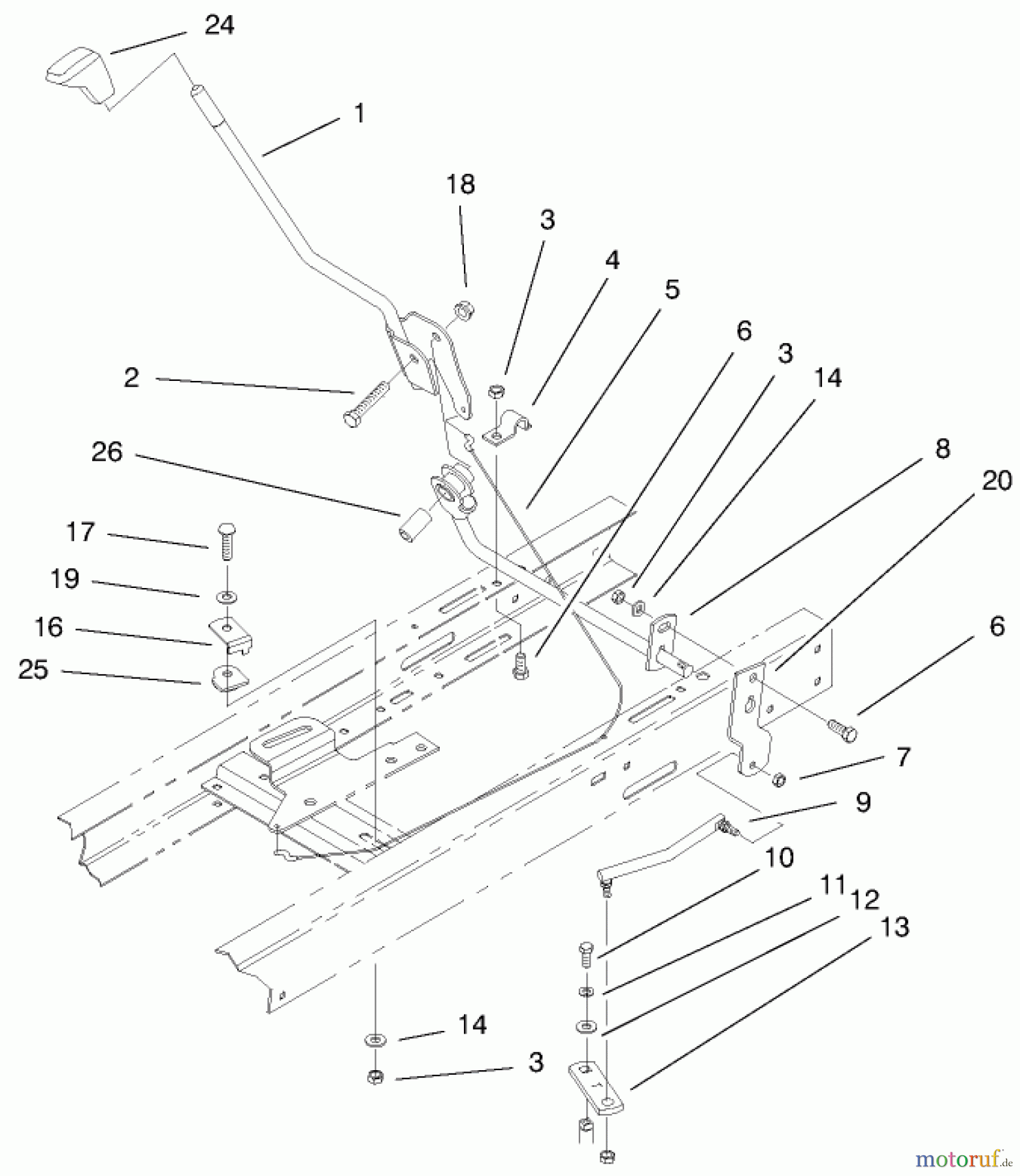 24
1
18
3
4
5
6
3
14
2
26
8
20
17
19
16
25
6
7
9
10
11
12
13
14
3
motoruf.de