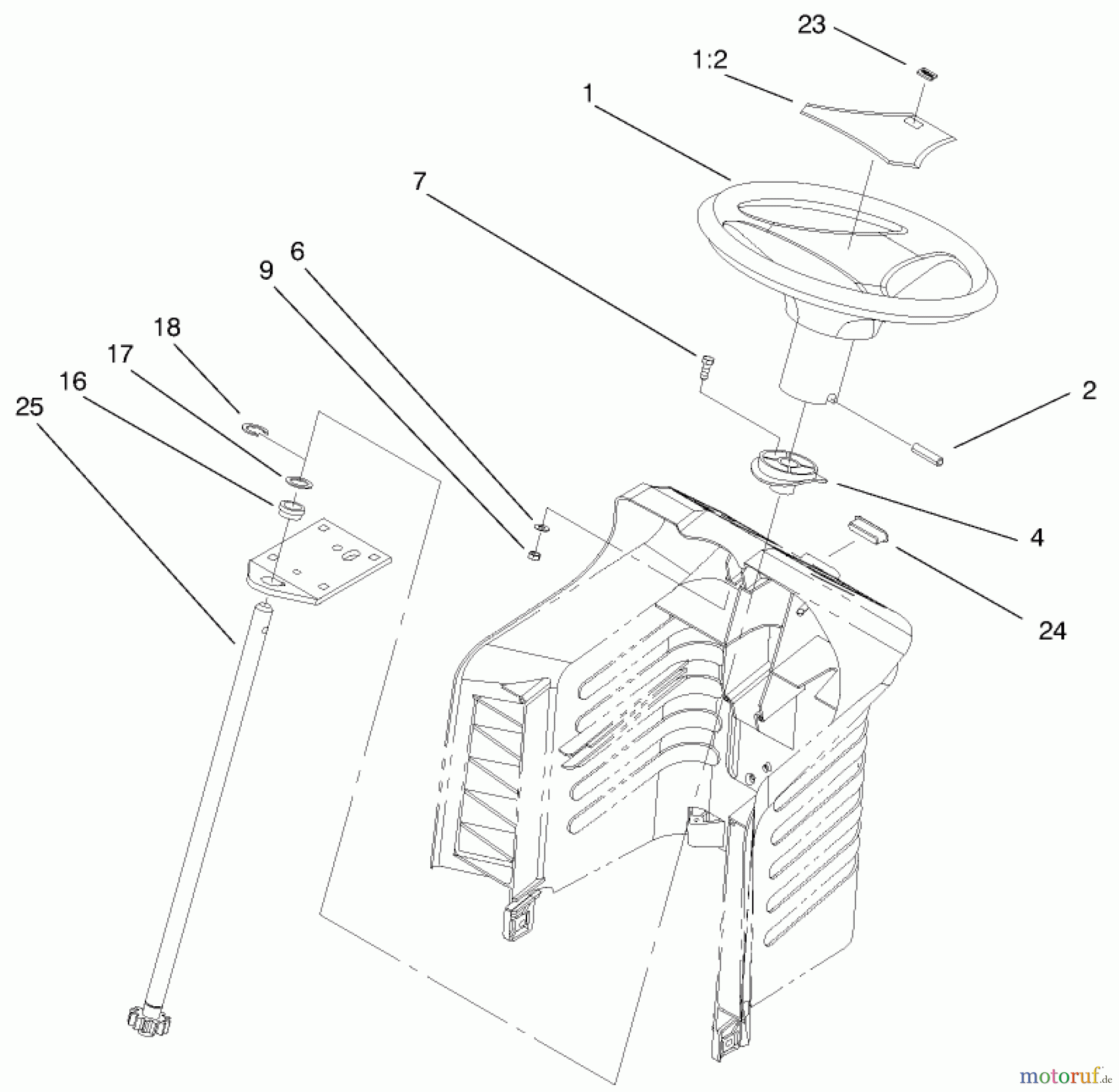 23
1:2
1
7
6
9
18
17
16
25
2
4
24
motoruf.de