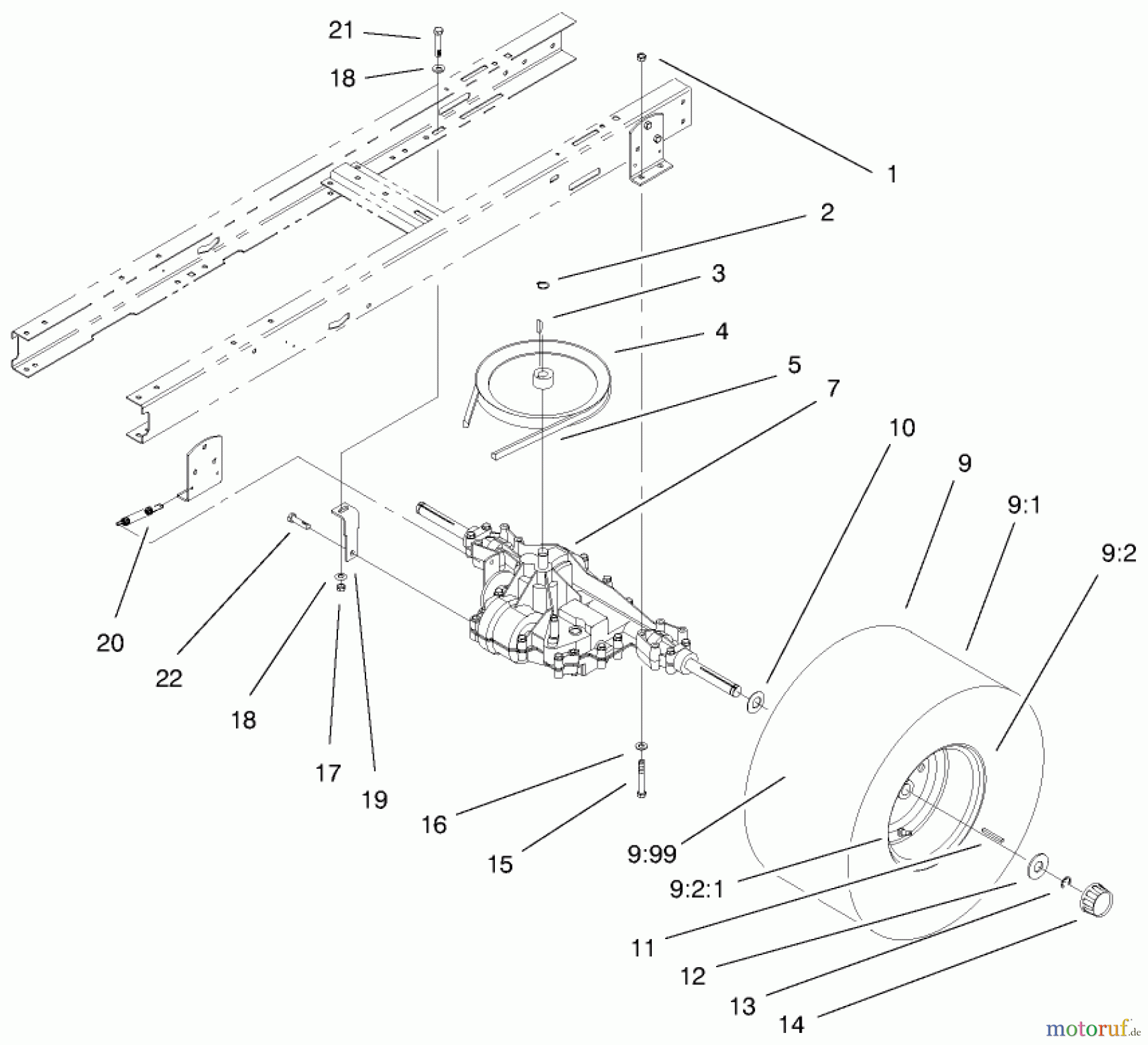 21
18
1
2
3
4
5
7
10
9
9:1
9:2
20
22
18
17
19
16
15
9:99
9:2:1
11
12
13
14
motoruf.de