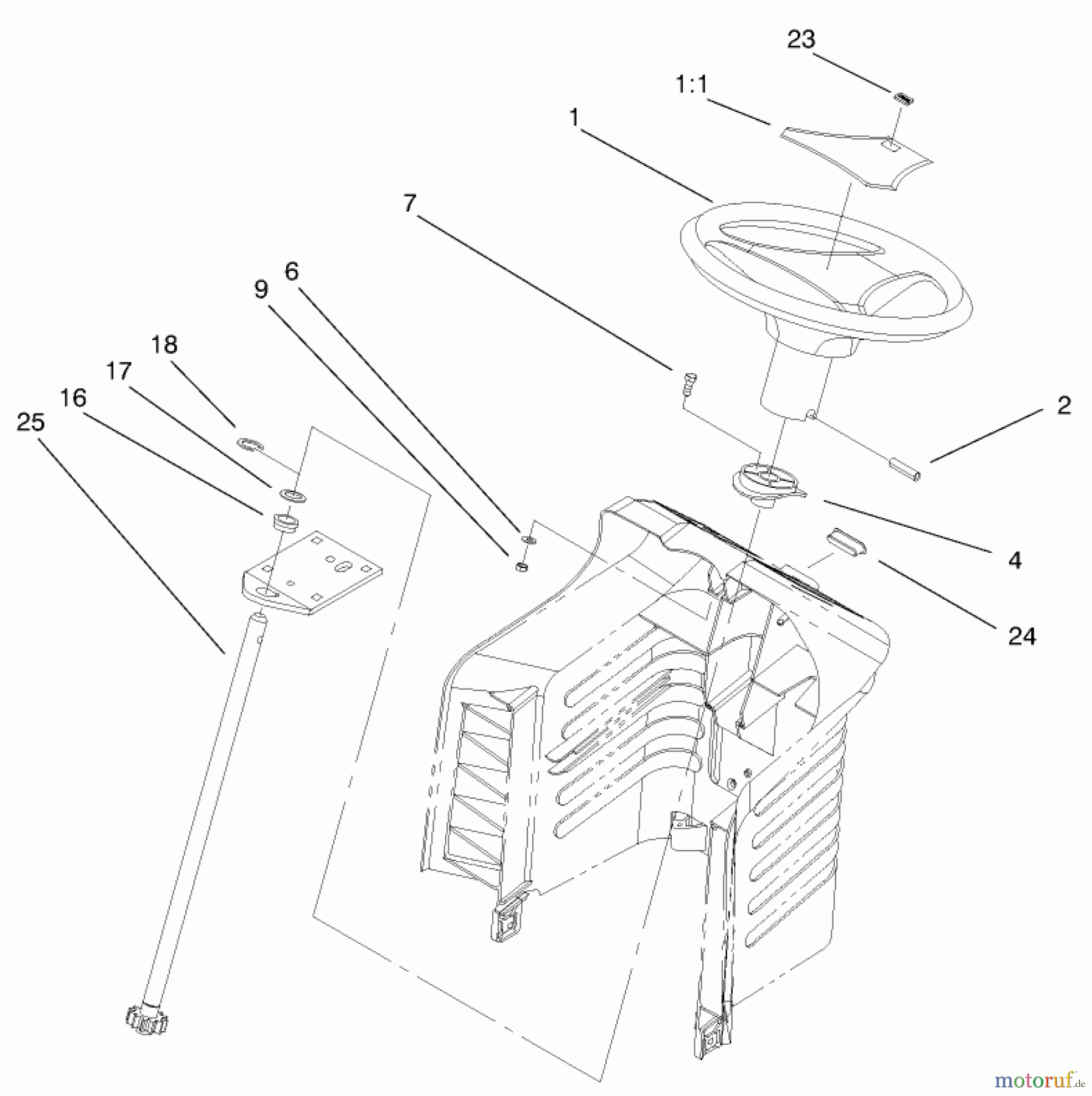 23
1:1
1
7
6
9
18
17
16
25
2
4
24
motoruf.de