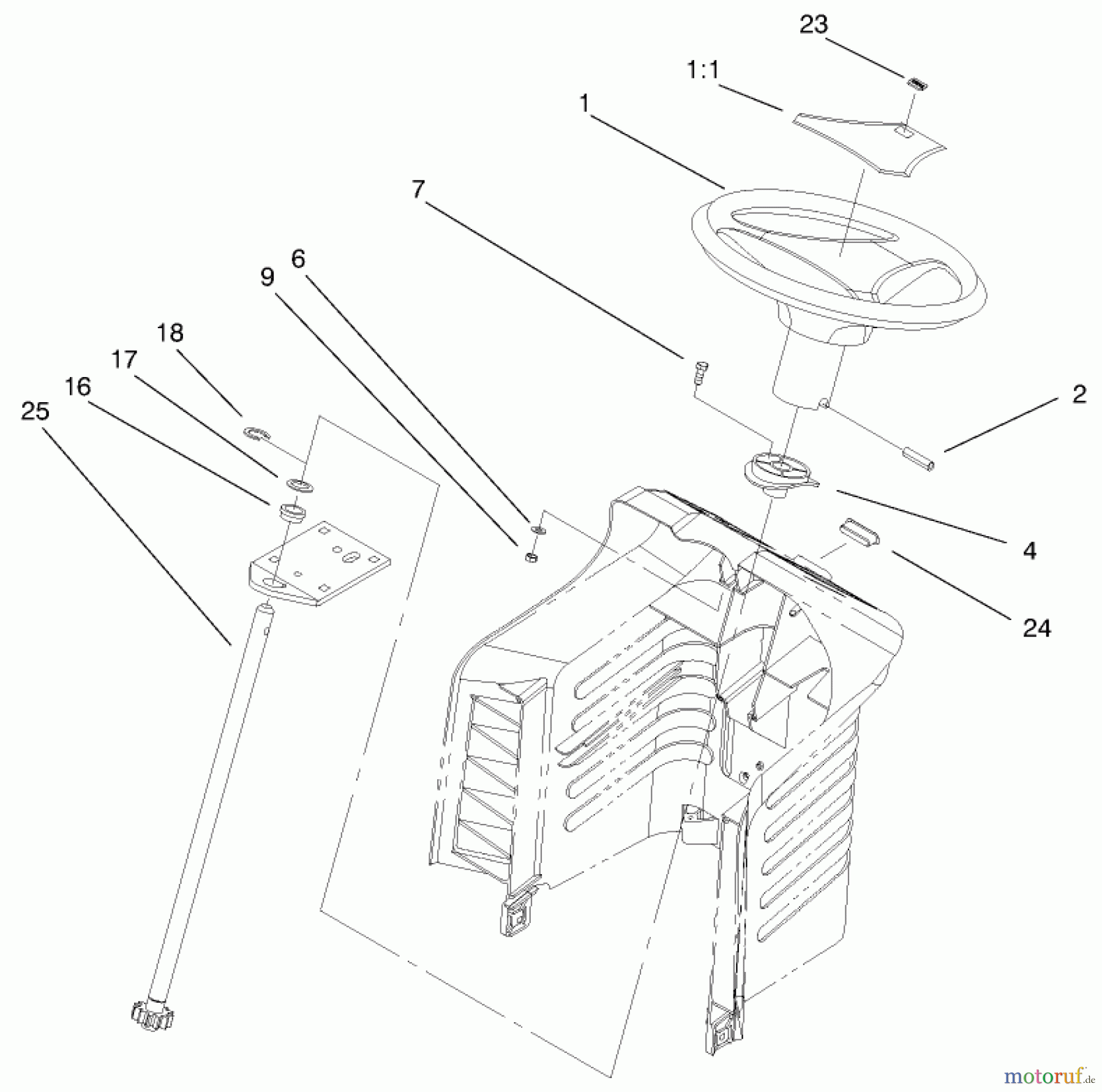 23
1:1
1
7
6
9
18
17
16
25
2
4
24
motoruf.de